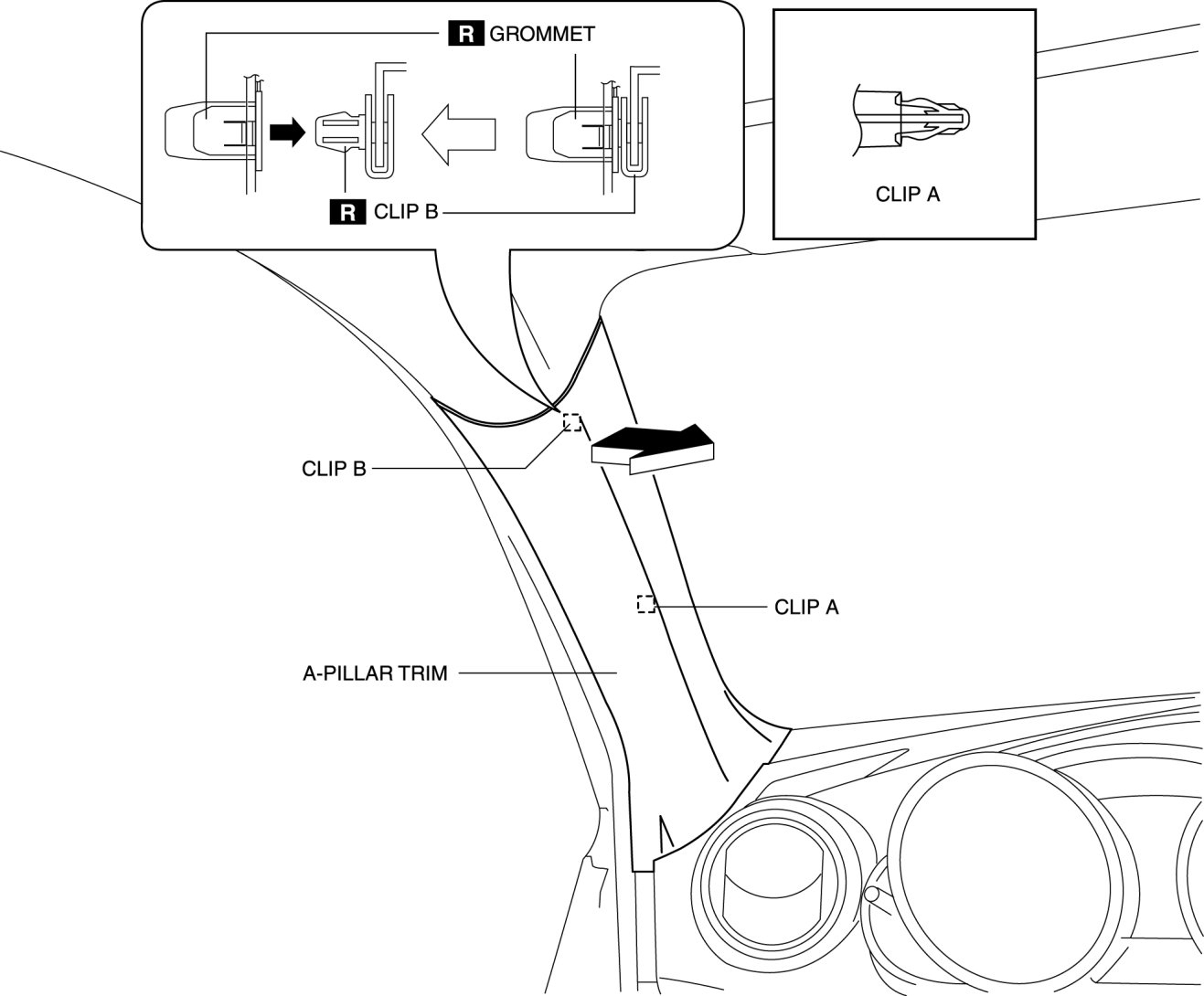 R GROMMET

R CLIP B

CLIP A

CLIP B

CLIP A

A-PILLAR TRIM