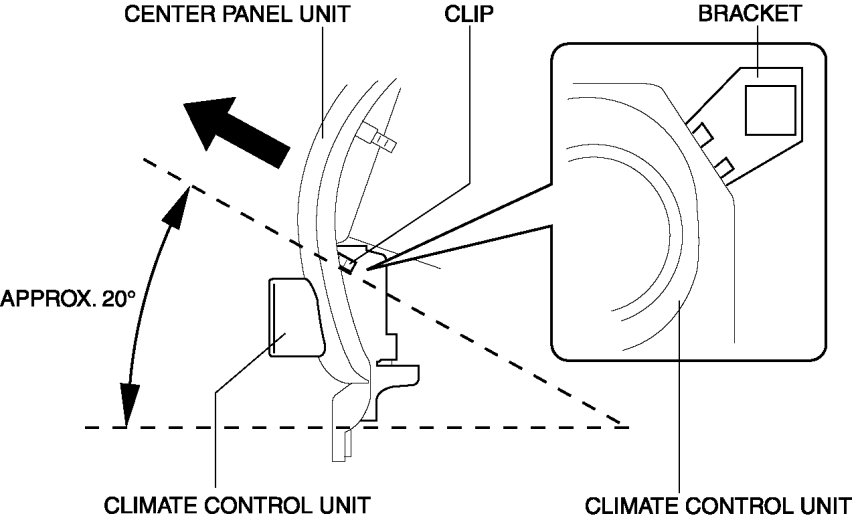 CENTER PANEL UNIT
CLIP
BRACKET
APPROX. 20°
CLIMATE CONTROL UNIT
CLIMATE CONTROL UNIT