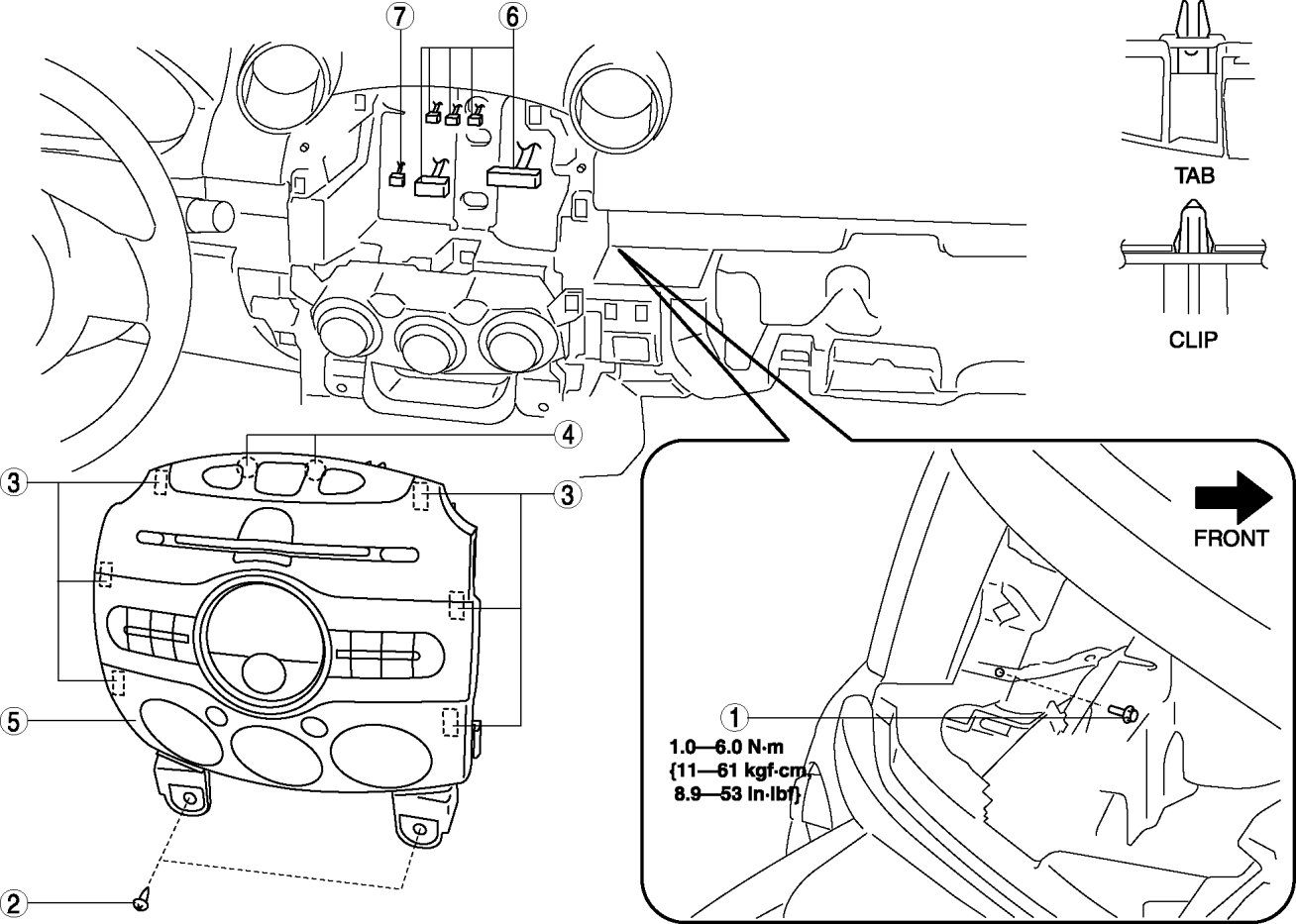 7
6
TAB
CLIP
4
3
3
FRONT
5
1
1.0—6.0 N·m
{11—61 kgf·cm,
8.9—53 in·lbf}
2