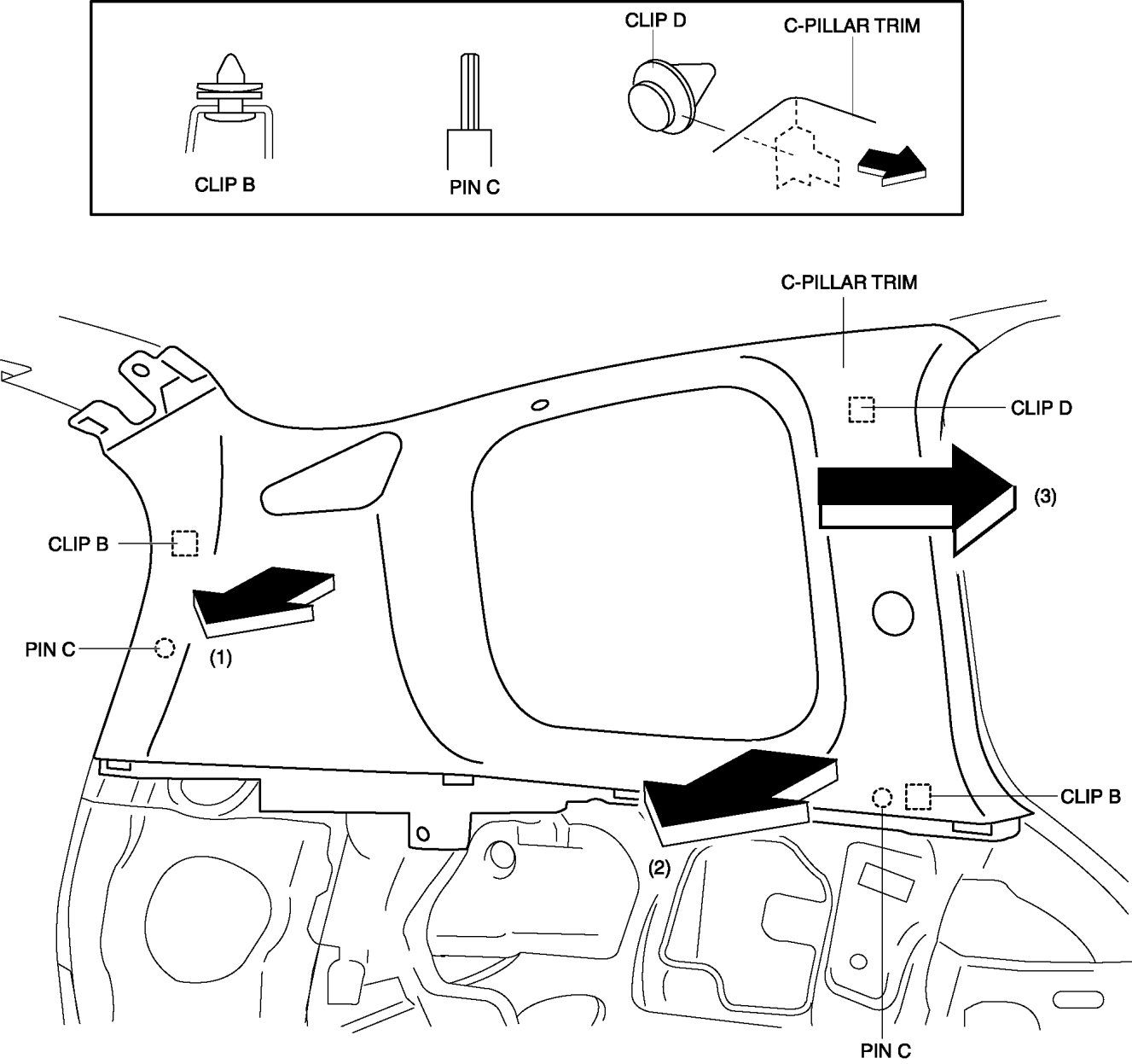 CLIP D
C-PILLAR TRIM
CLIP B
PIN C

C-PILLAR TRIM
CLIP D
(3)
CLIP B
PIN C
(1)
(2)
CLIP B
PIN C