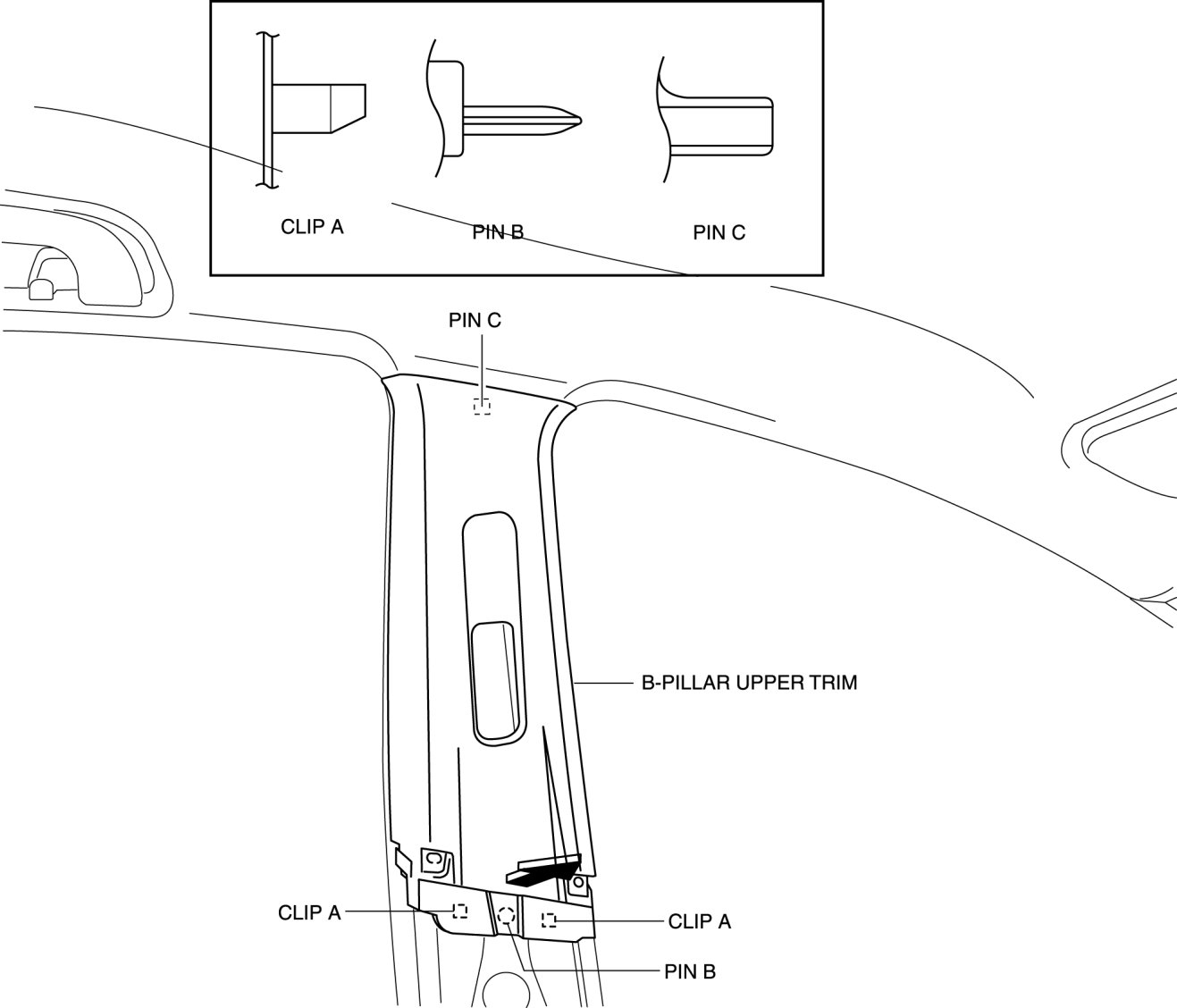 CLIP A
PIN B
PIN C
PIN C
B-PILLAR UPPER TRIM
CLIP A
CLIP A
PIN B