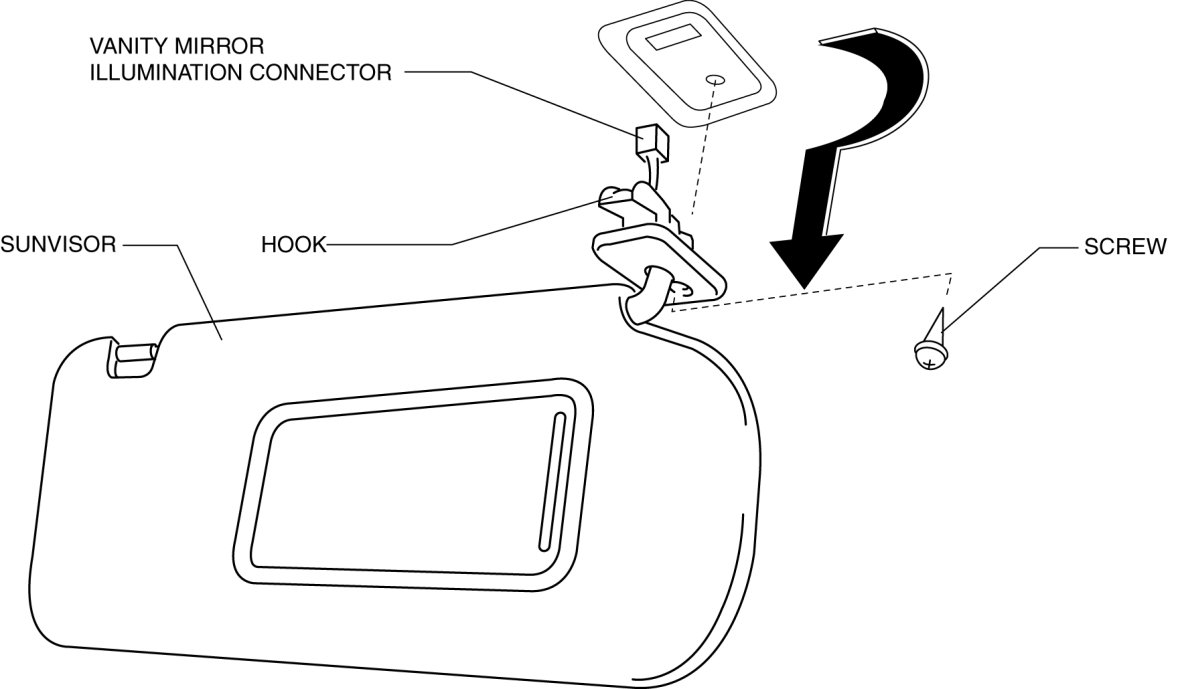 VANITY MIRROR
ILLUMINATION CONNECTOR

SUNVISOR

HOOK

SCREW