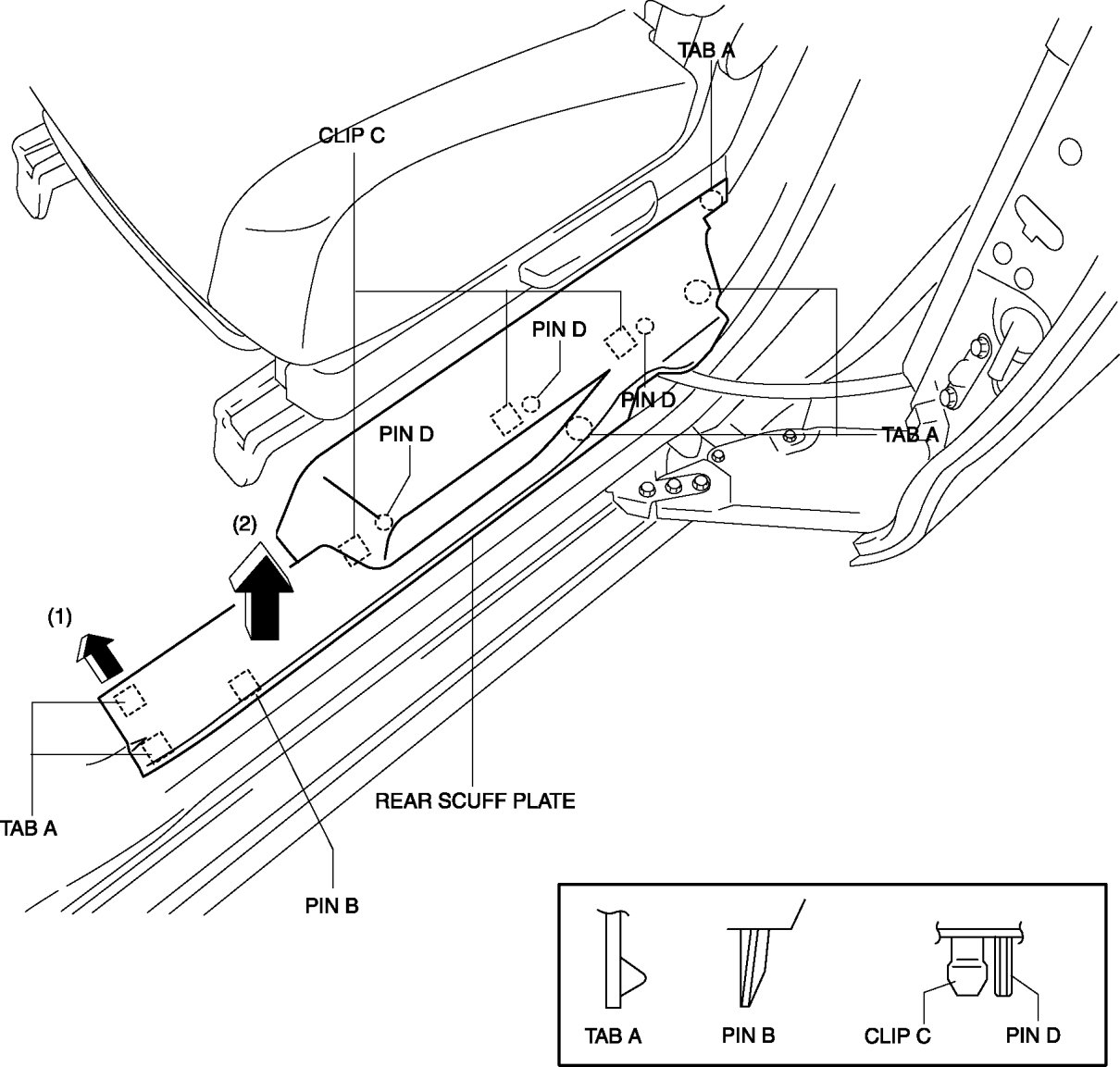 TAB A

CLIP C

PIN D

PIN D

PIN D

TAB A

(2)

(1)

TAB A

REAR SCUFF PLATE

PIN B

TAB A

PIN B

CLIP C

PIN D