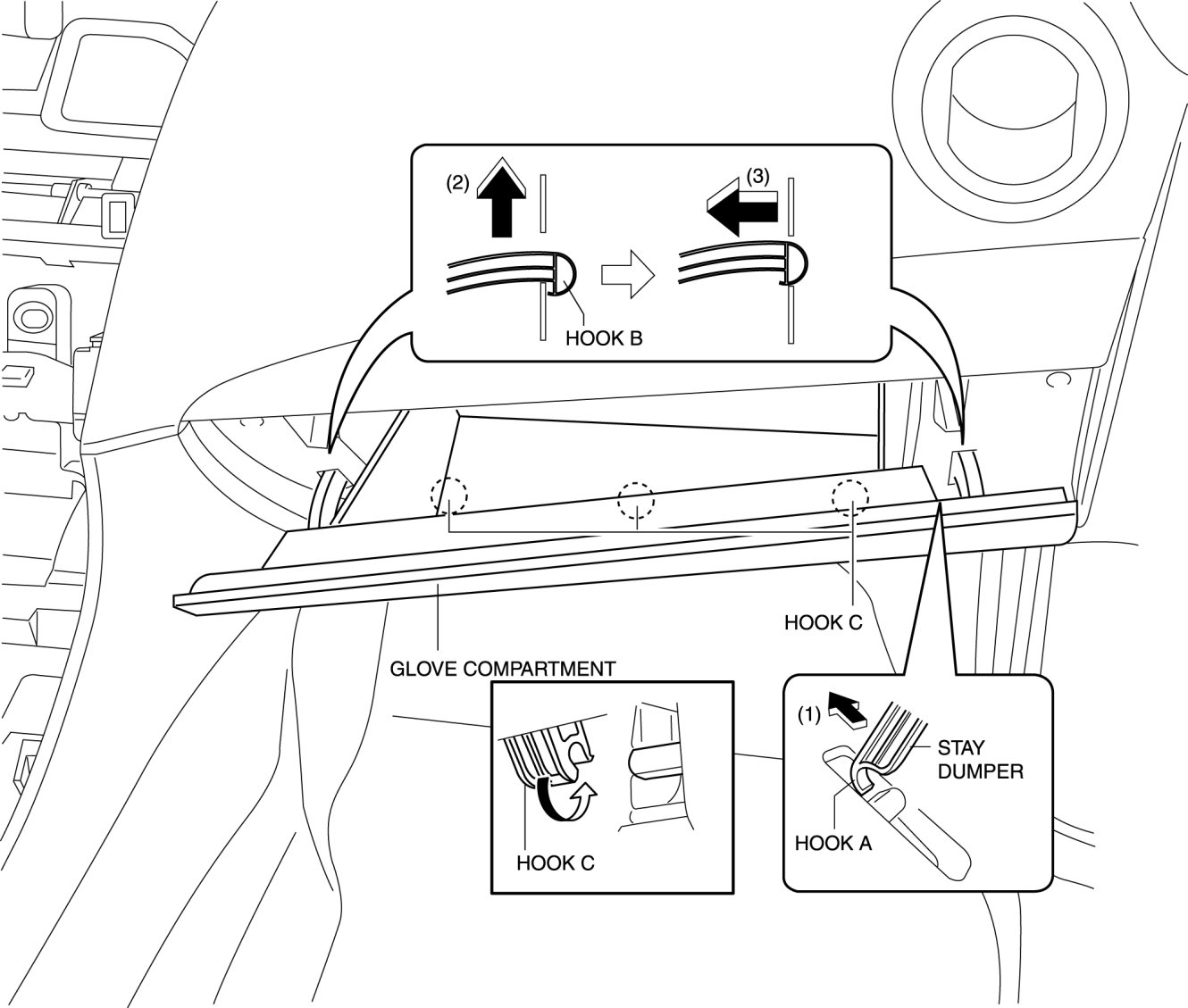 (2)

(3)

HOOK B

HOOK C

GLOVE COMPARTMENT

(1)

STAY DUMPER

HOOK A

HOOK C