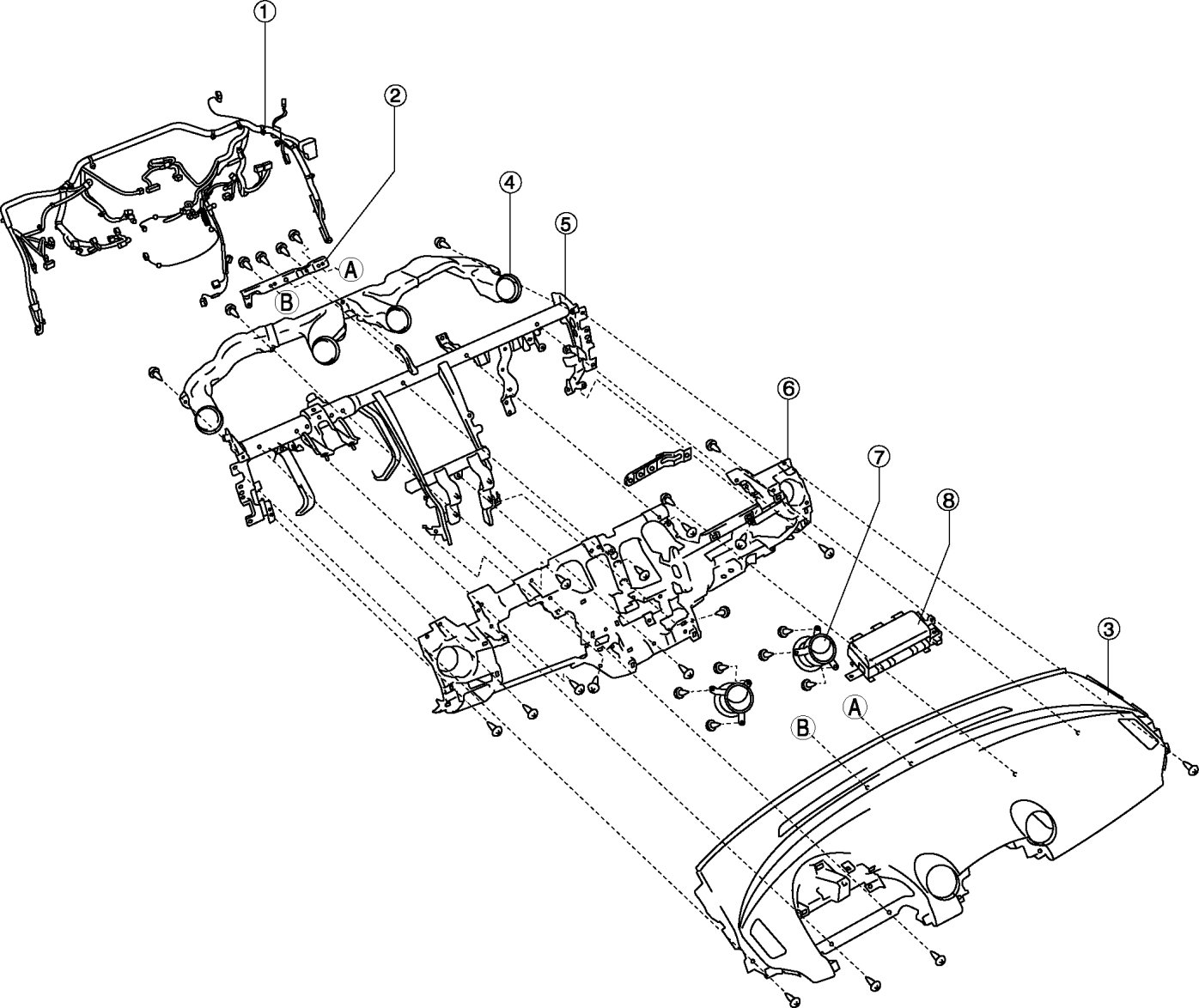 1
2
4
5
A
B
6
7
8
3
A
B