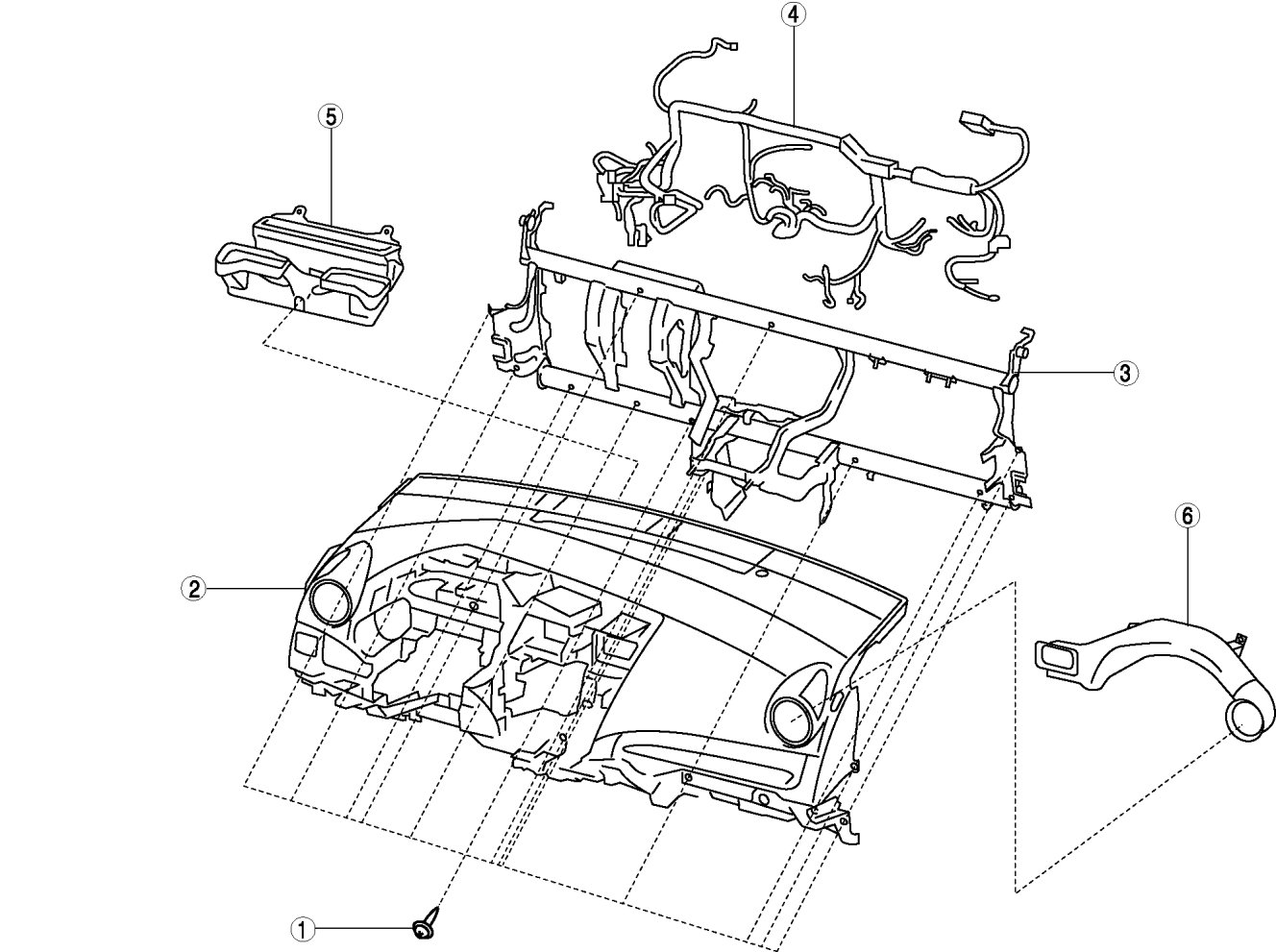 4
5
3
6
2
1