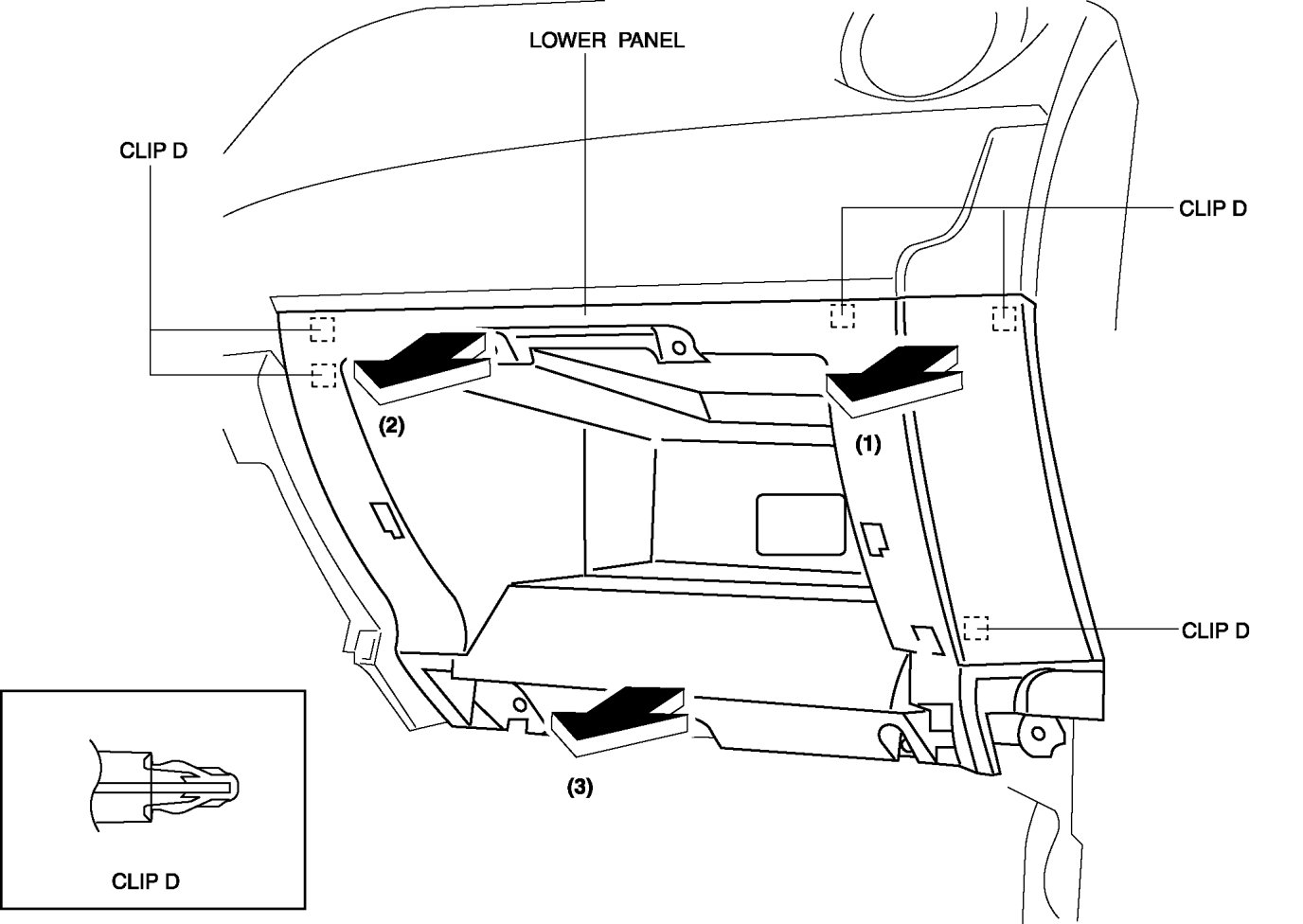 LOWER PANEL

CLIP D

CLIP D

(2)

(1)

CLIP D

(3)

CLIP D