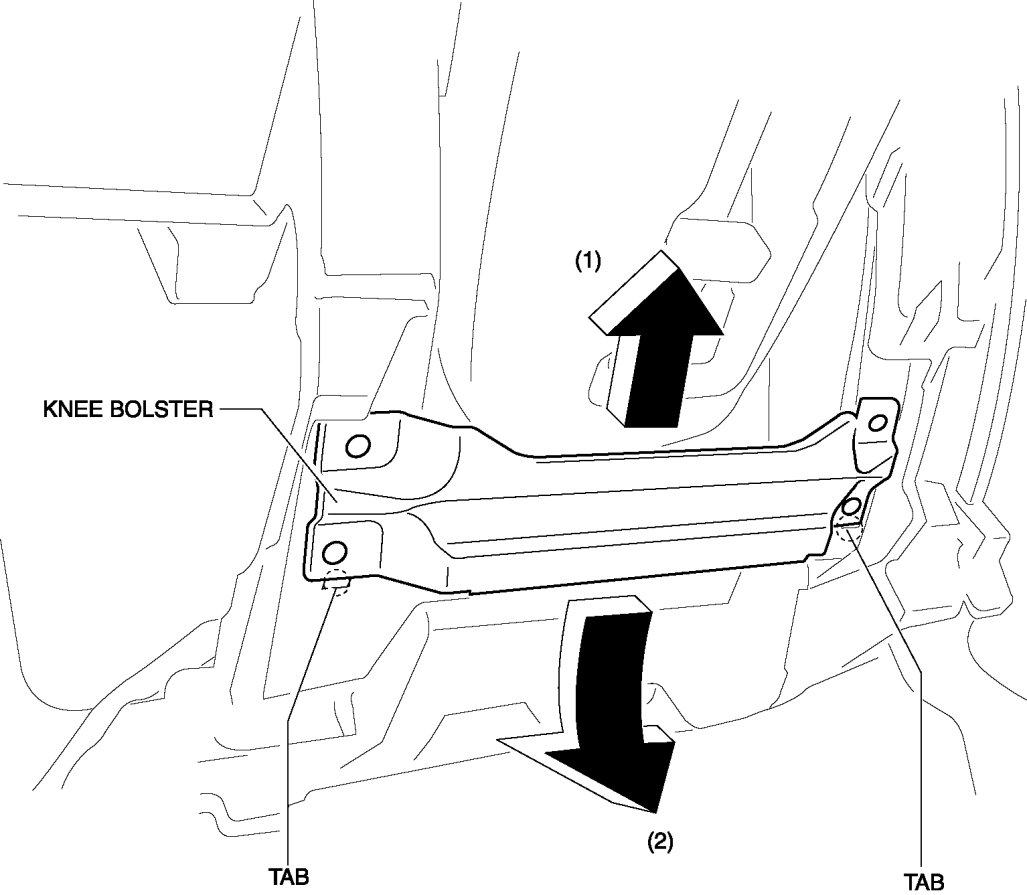 (1)

KNEE BOLSTER

(2)

TAB

TAB