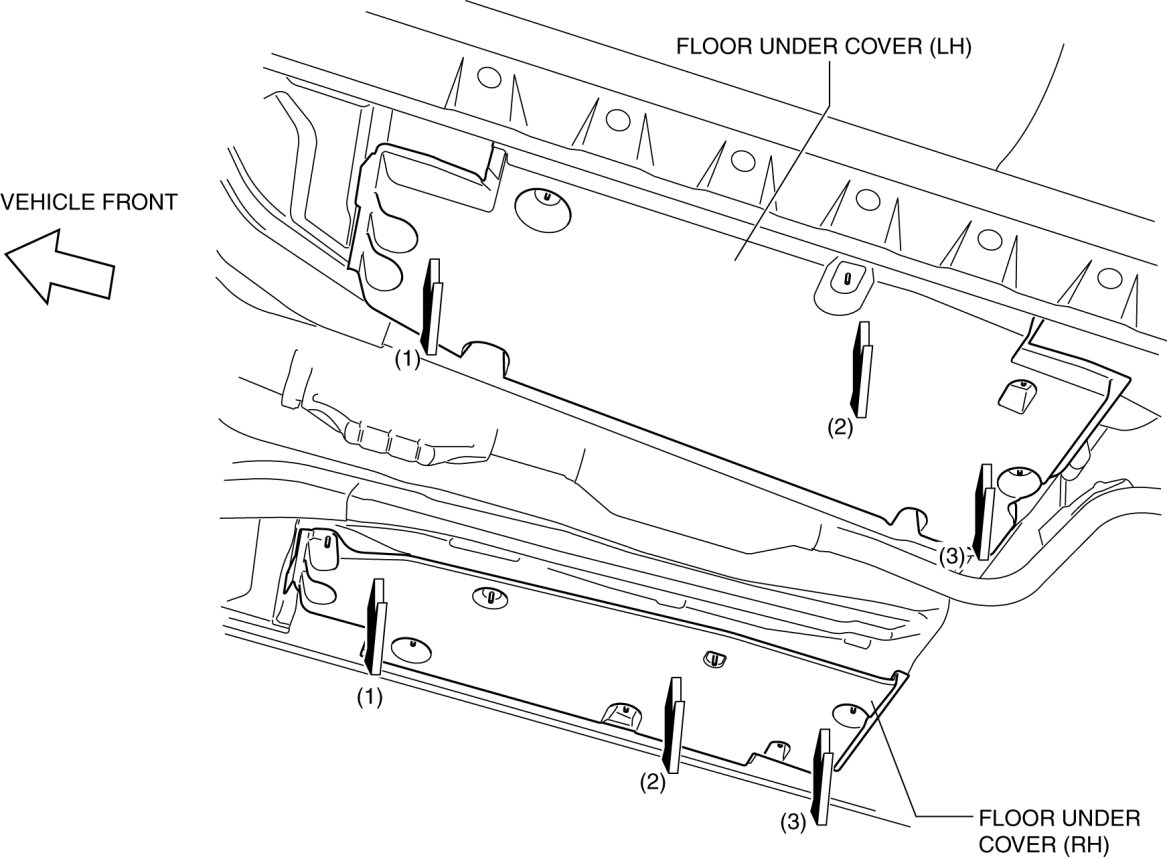 FLOOR UNDER COVER (LH)

VEHICLE FRONT

(1)

(2)

(3)

(1)

(2)

(3)

FLOOR UNDER COVER (RH)