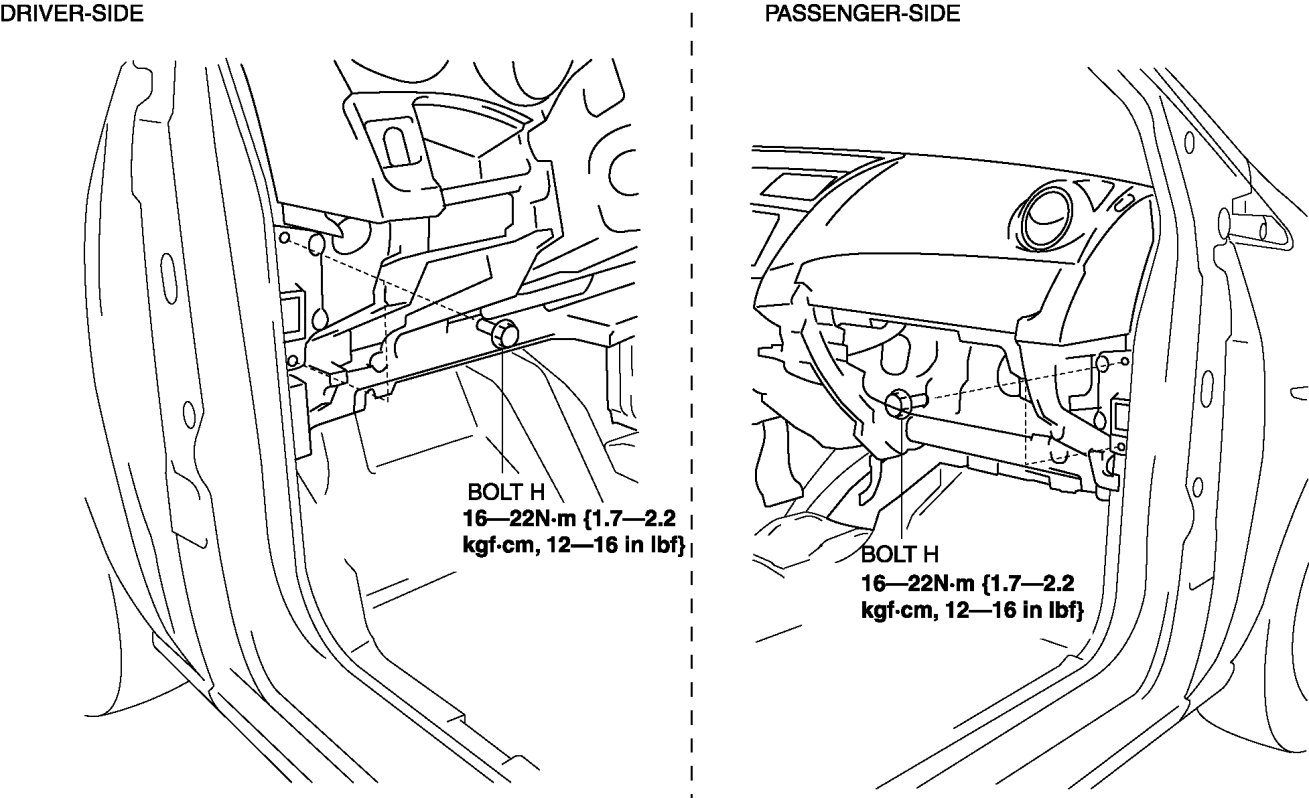 DRIVER-SIDE

BOLT H
16—22N·m {1.7—2.2 kgf·cm, 12—16 in lbf}

PASSENGER-SIDE

BOLT H
16—22N·m {1.7—2.2 kgf·cm, 12—16 in lbf}