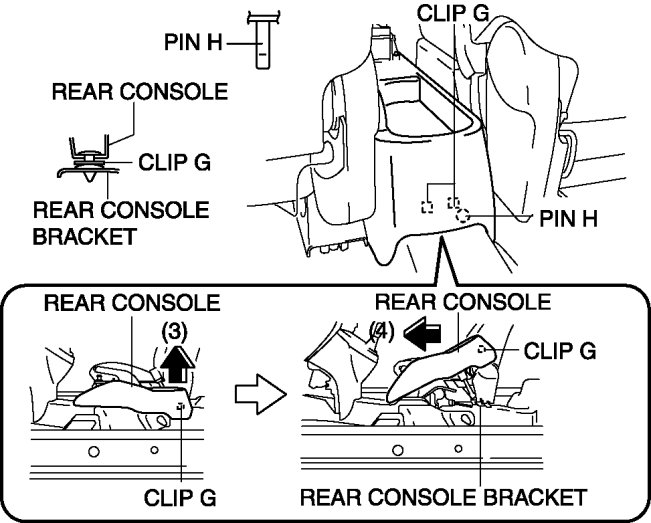 PIN H

CLIP G

REAR CONSOLE

CLIP G

REAR CONSOLE BRACKET

PIN H

REAR CONSOLE

(3)

CLIP G

REAR CONSOLE

(4)

CLIP G

REAR CONSOLE BRACKET