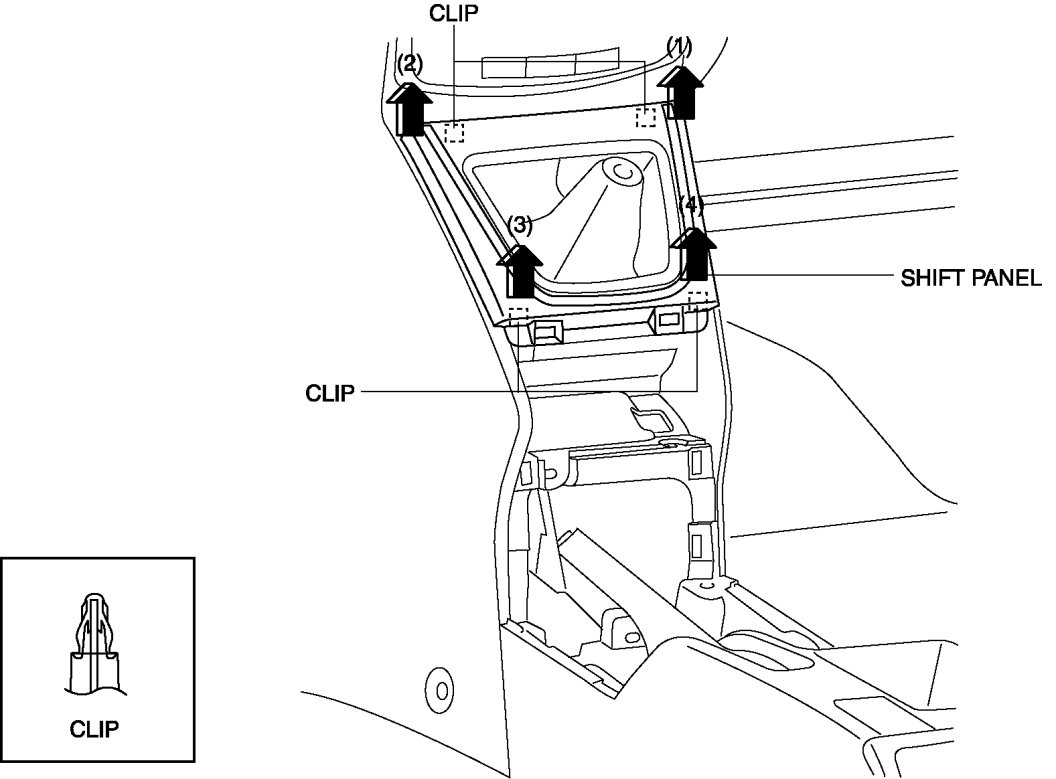 CLIP
(2)
(1)
(3)
(4)
SHIFT PANEL
CLIP
CLIP