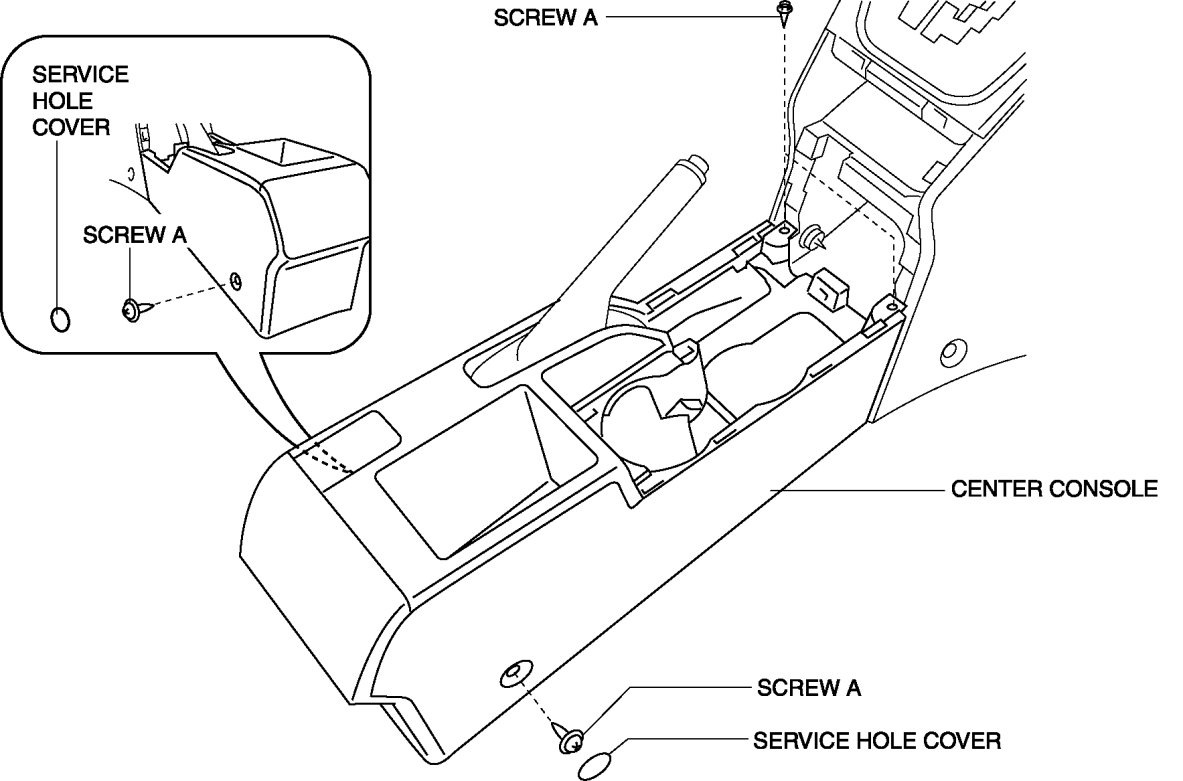 SCREW A

SERVICE HOLE COVER

SCREW A

CENTER CONSOLE

SCREW A

SERVICE HOLE COVER