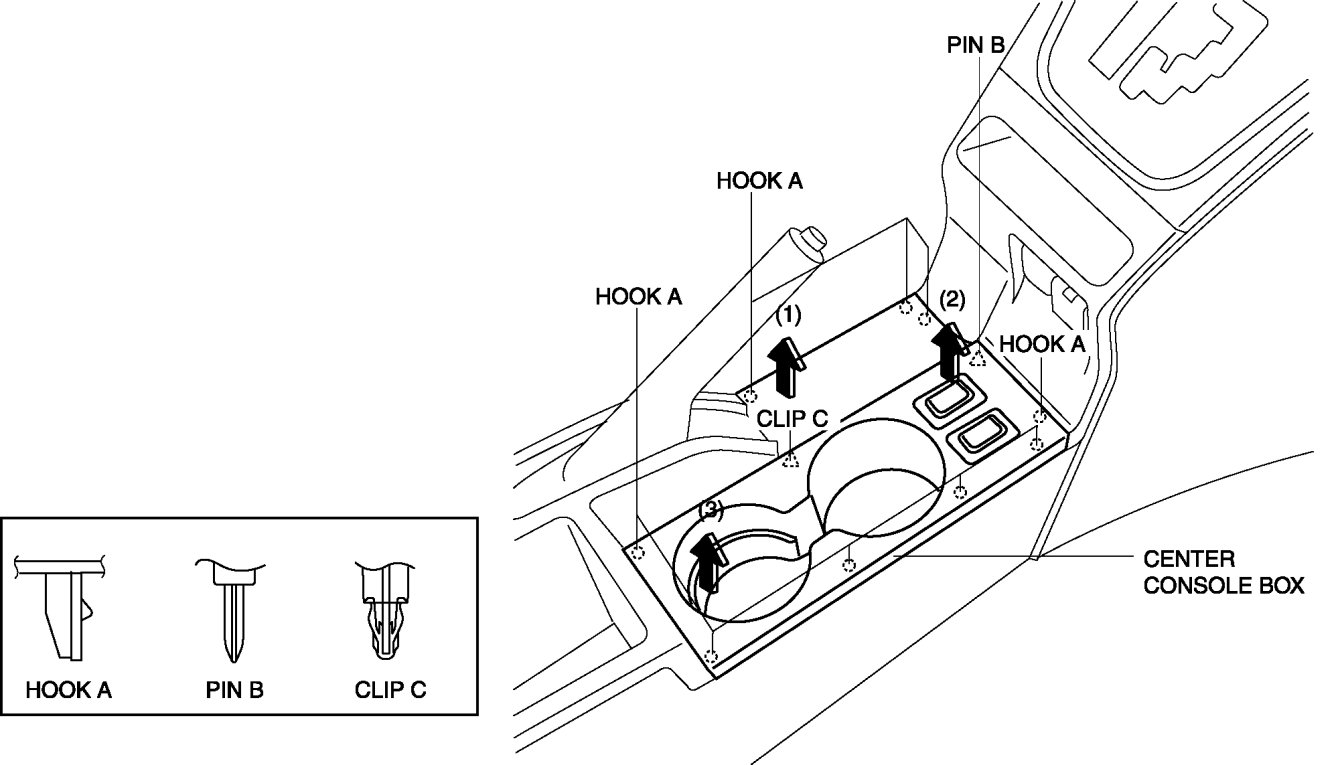 PIN B

HOOK A

HOOK A

(1)

(2)

HOOK A

CLIP C

(3)

CENTER CONSOLE BOX

HOOK A

PIN B

CLIP C