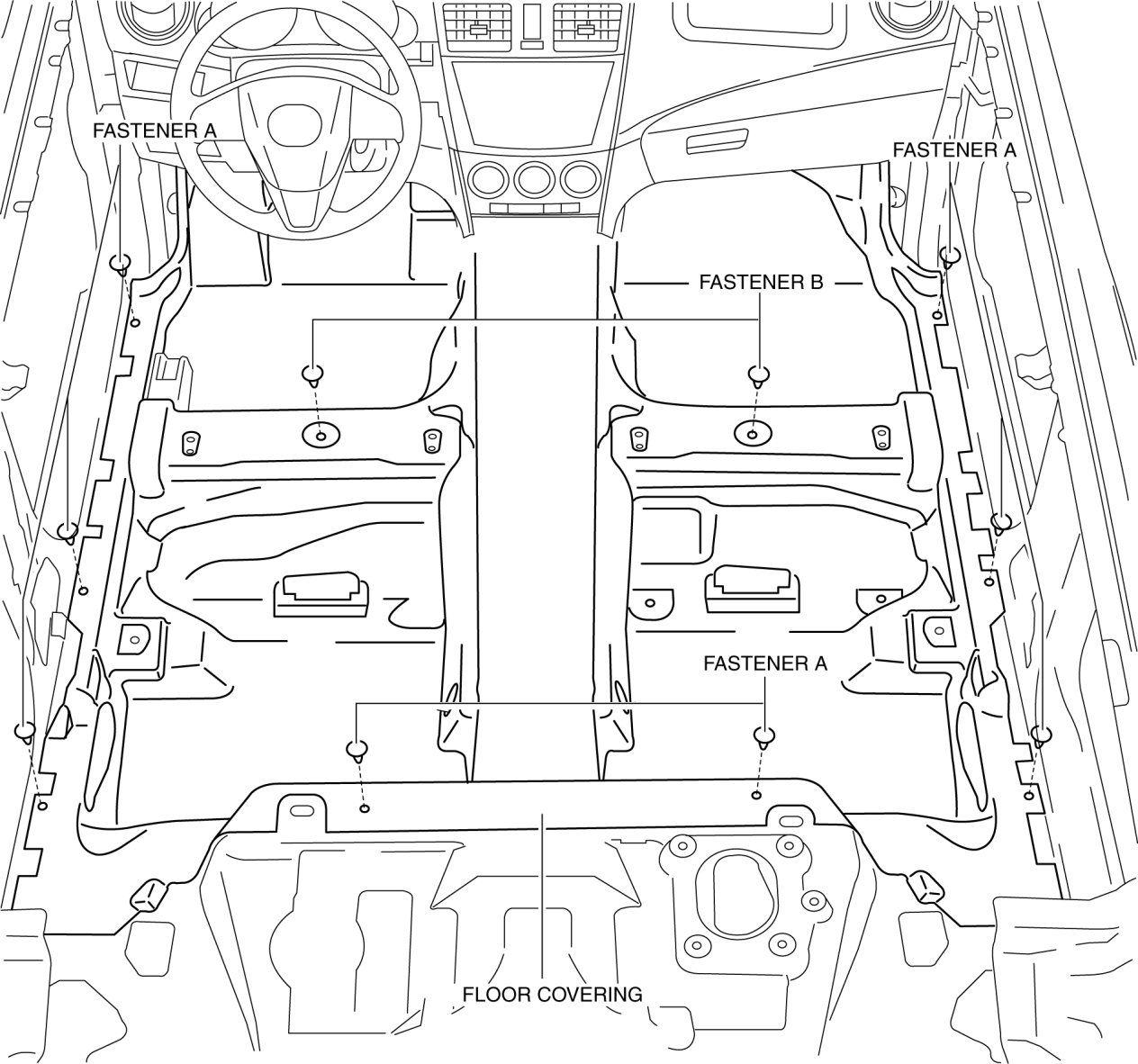 FASTENER A

FASTENER A

FASTENER B

FASTENER A

FLOOR COVERING