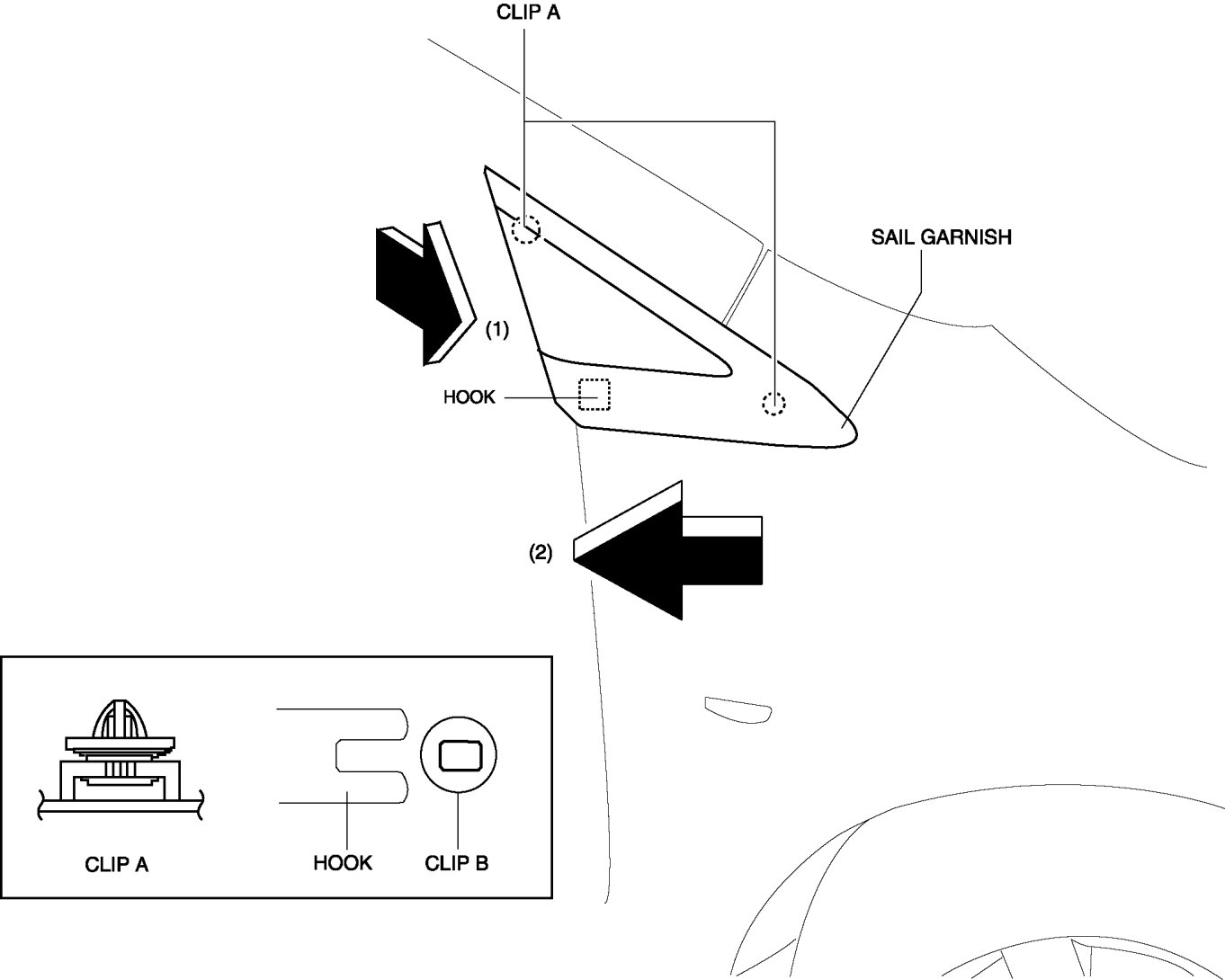 CLIP A

SAIL GARNISH

(1)

HOOK

(2)

CLIP A

HOOK

CLIP B