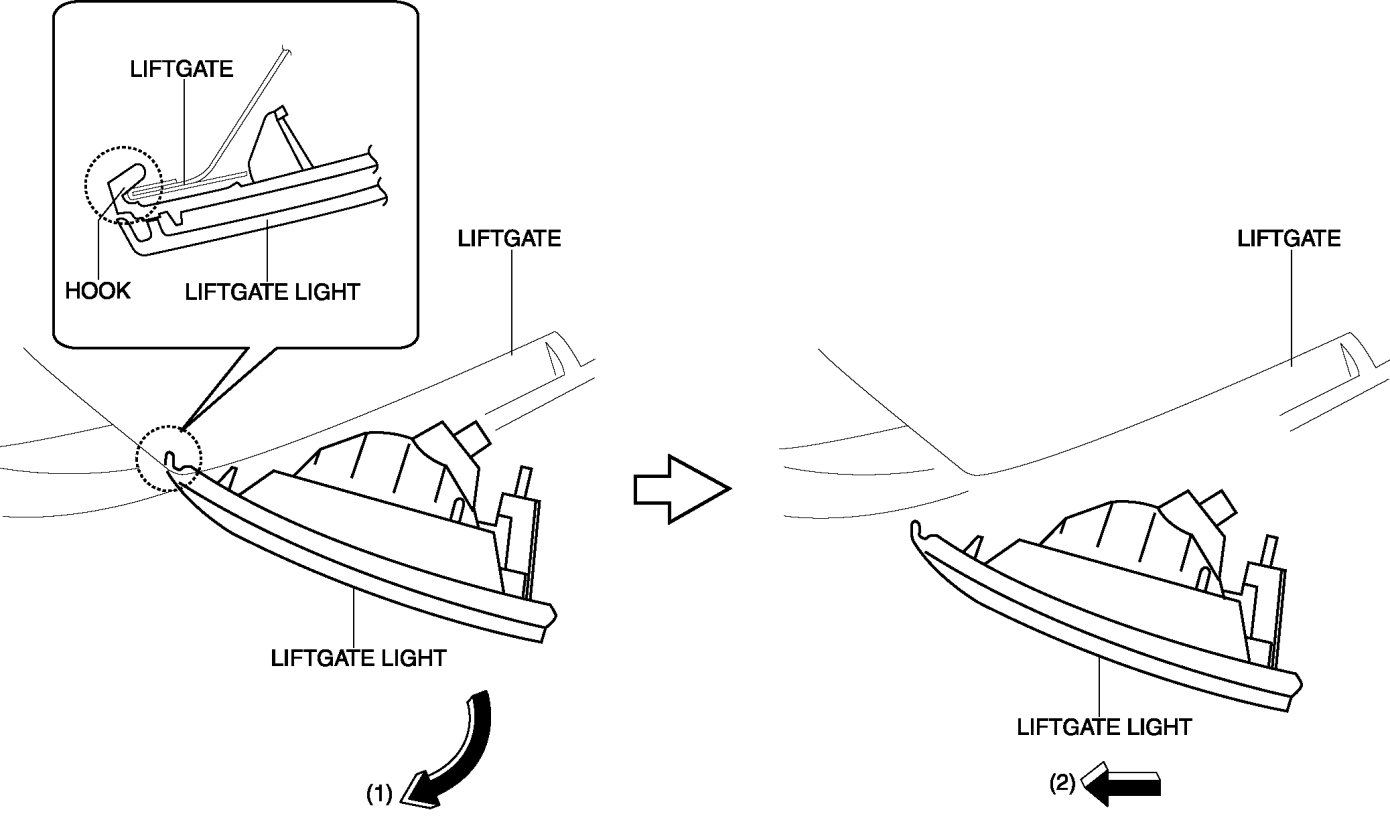 LIFTGATE
HOOK
LIFTGATE LIGHT
LIFTGATE
LIFTGATE LIGHT
(1)
LIFTGATE
LIFTGATE LIGHT
(2)