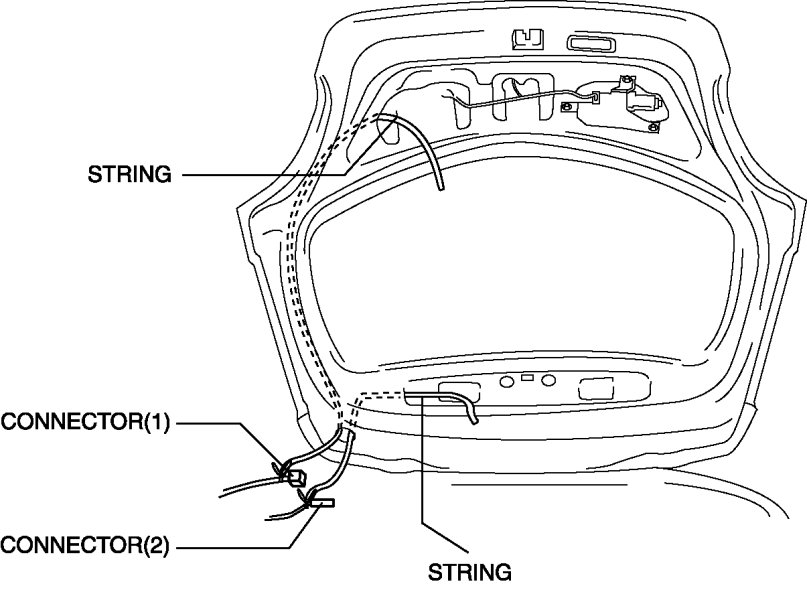 STRING

CONNECTOR(1)

CONNECTOR(2)

STRING