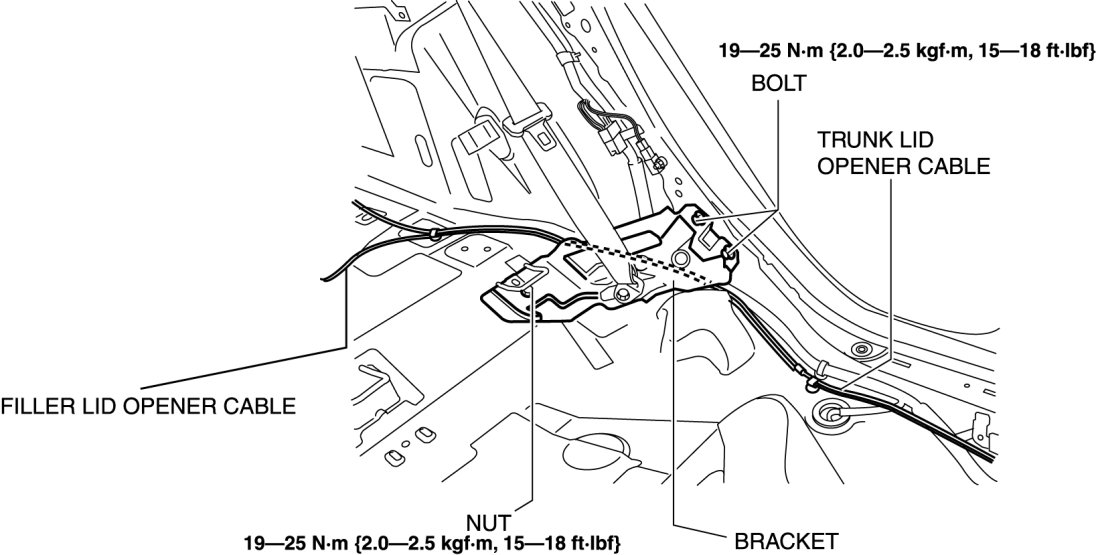 19—25 N·m {2.0—2.5 kgf·m, 15—18 ft·lbf}

BOLT

TRUNK LID OPENER CABLE

FILLER LID OPENER CABLE

NUT

19—25 N·m {2.0—2.5 kgf·m, 15—18 ft·lbf}

BRACKET