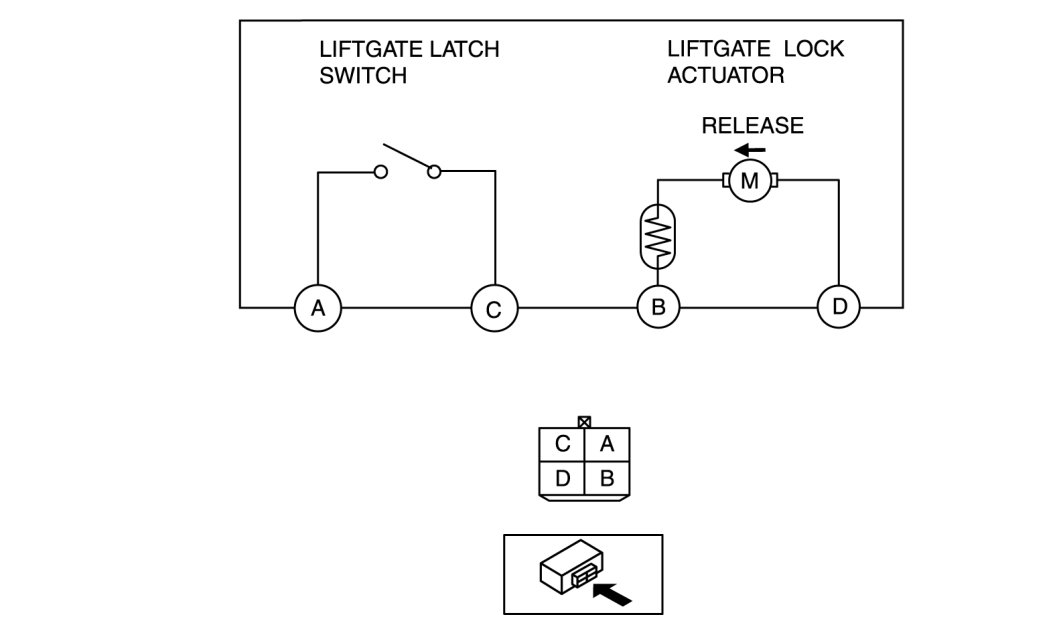 LIFTGATE LATCH SWITCH

LIFTGATE LOCK ACTUATOR

RELEASE

M

A

C

B

D

| C | A |
|---|---|
| D | B |