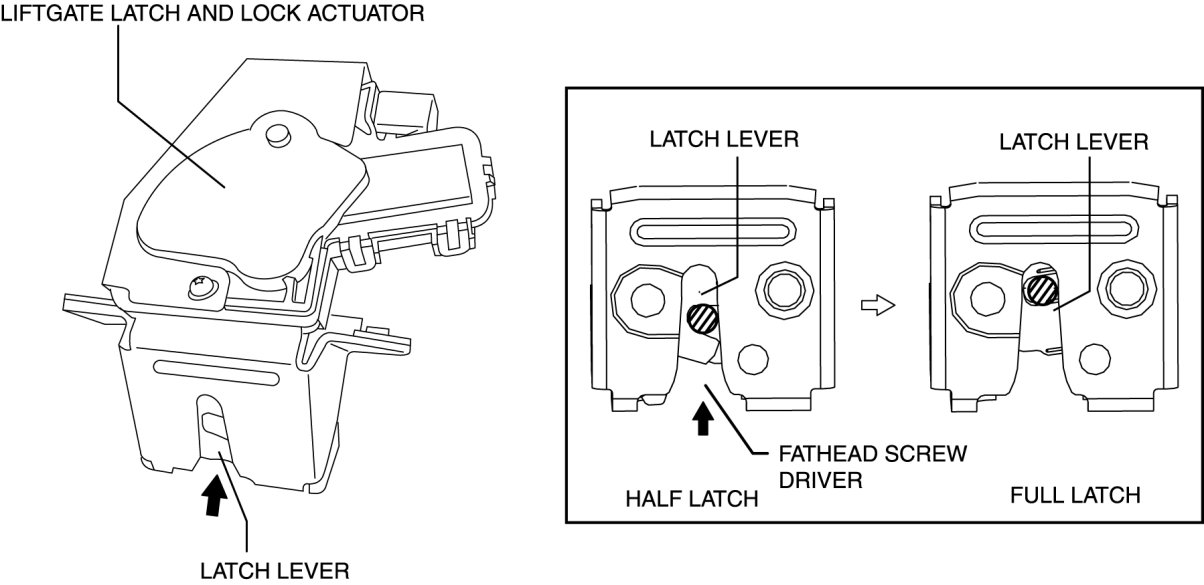 LIFTGATE LATCH AND LOCK ACTUATOR

LATCH LEVER

LATCH LEVER

LATCH LEVER

FATHEAD SCREW DRIVER

HALF LATCH

FULL LATCH