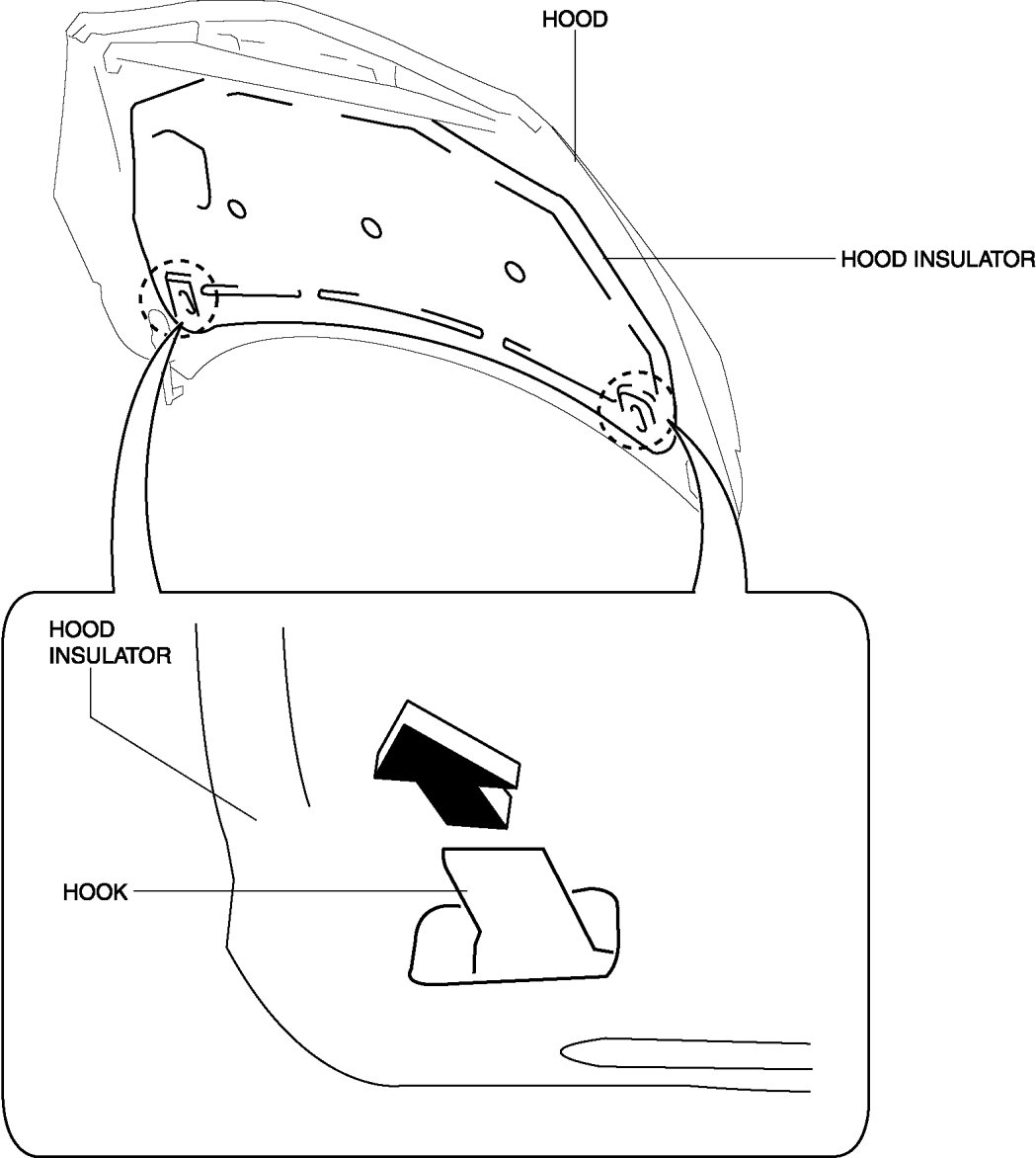 HOOD

HOOD INSULATOR

HOOD INSULATOR

HOOK