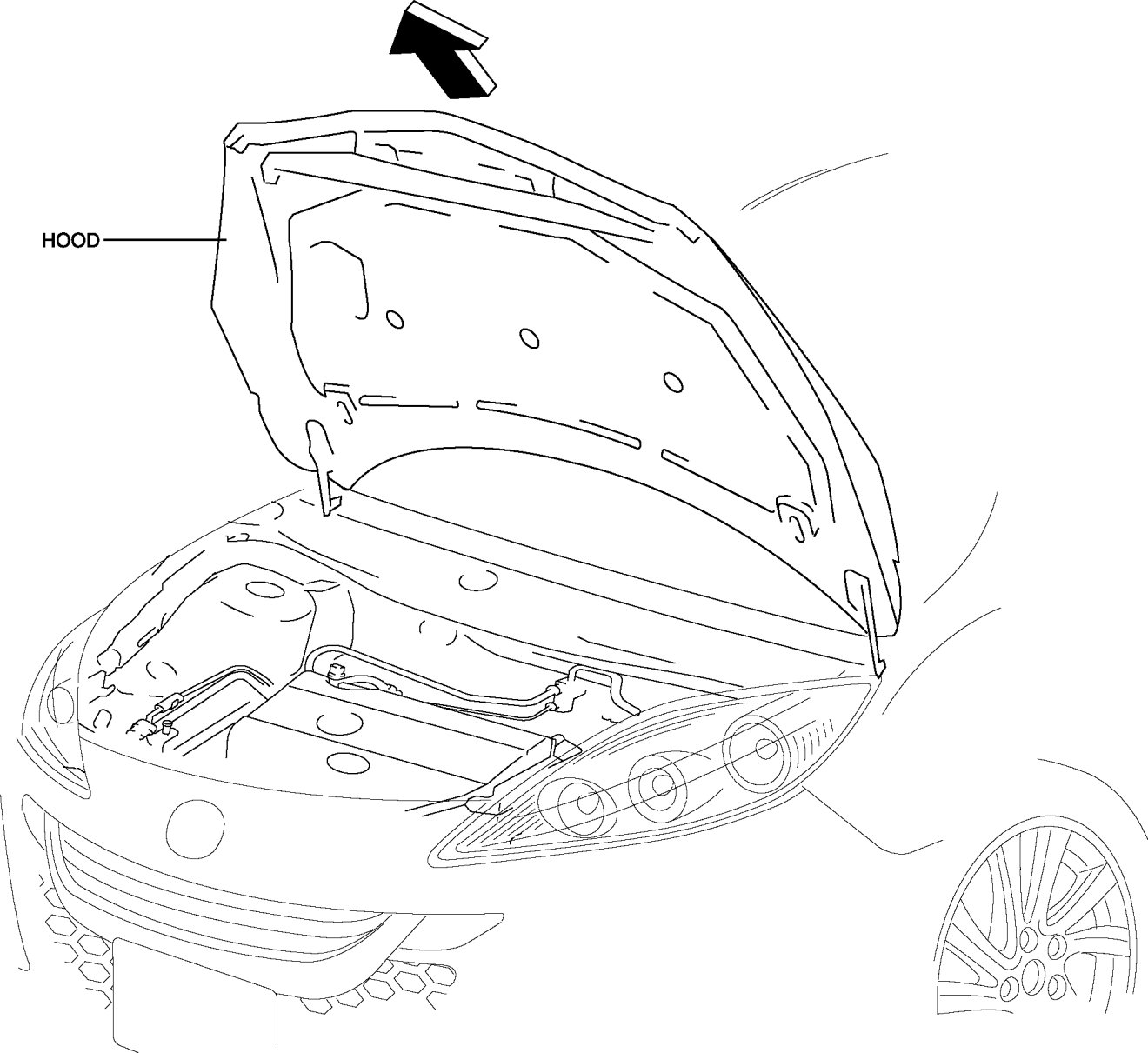 HOOD