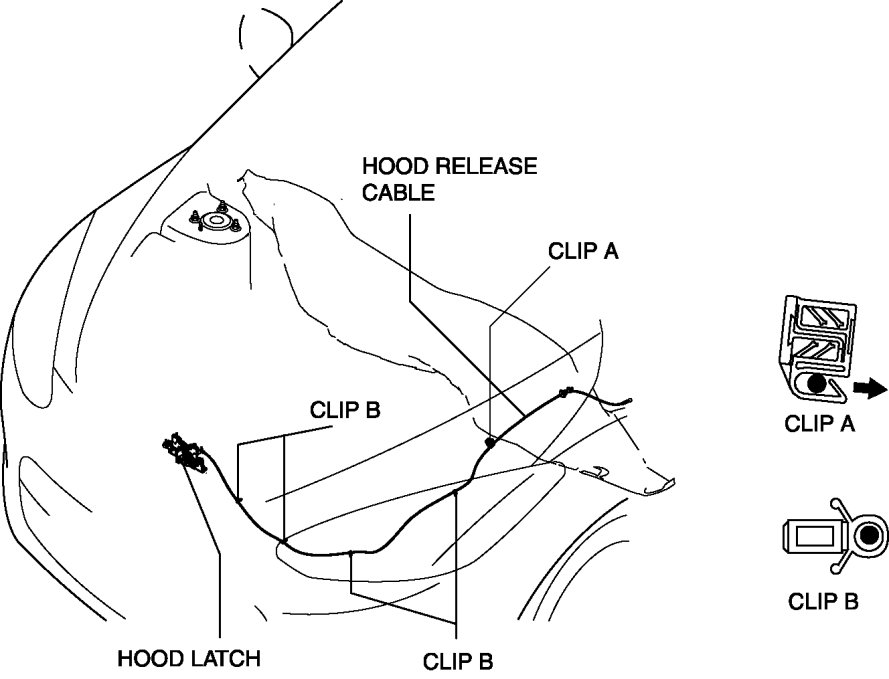 HOOD RELEASE CABLE

CLIP A

CLIP B

HOOD LATCH

CLIP B

CLIP A

CLIP B