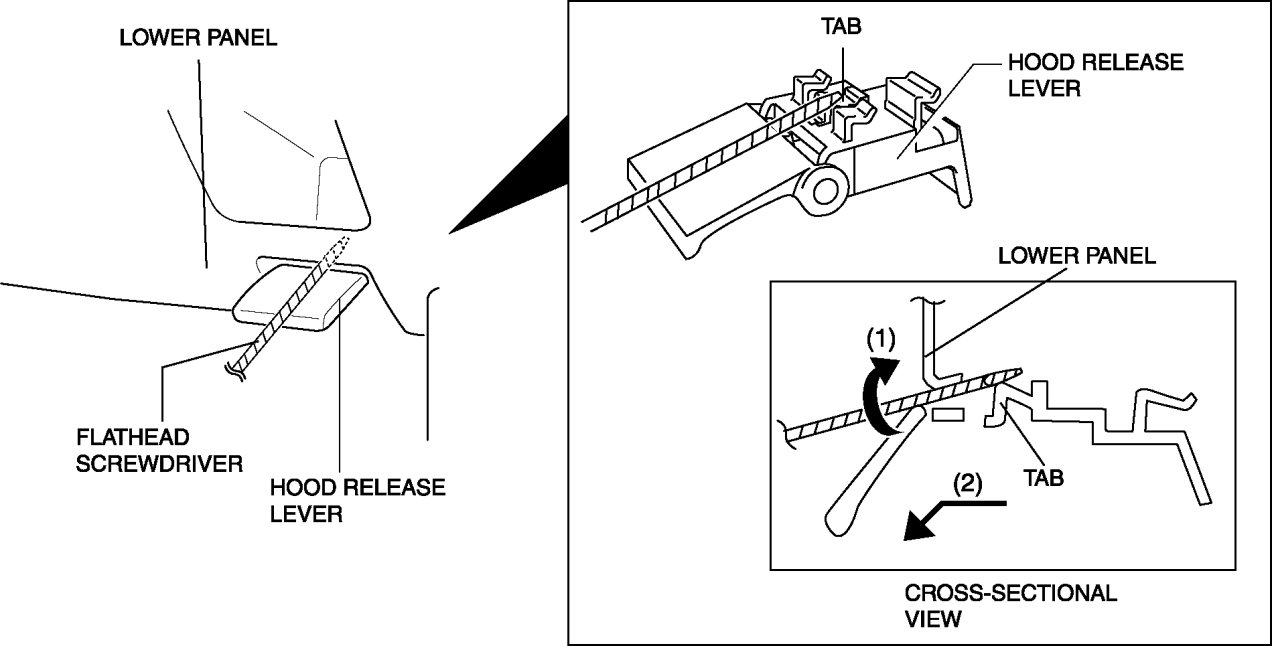 LOWER PANEL

FLATHEAD SCREWDRIVER

HOOD RELEASE LEVER

TAB

HOOD RELEASE LEVER

LOWER PANEL

(1)

TAB

(2)

CROSS-SECTIONAL VIEW