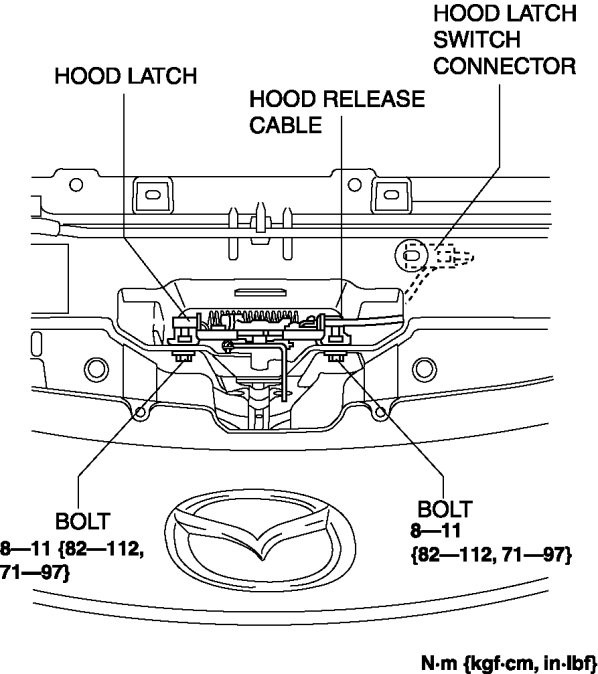 HOOD LATCH SWITCH CONNECTOR

HOOD LATCH

HOOD RELEASE CABLE

BOLT
8—11 {82—112, 71—97}

BOLT
8—11
{82—112, 71—97}

N·m {kgf·cm, in·lbf}