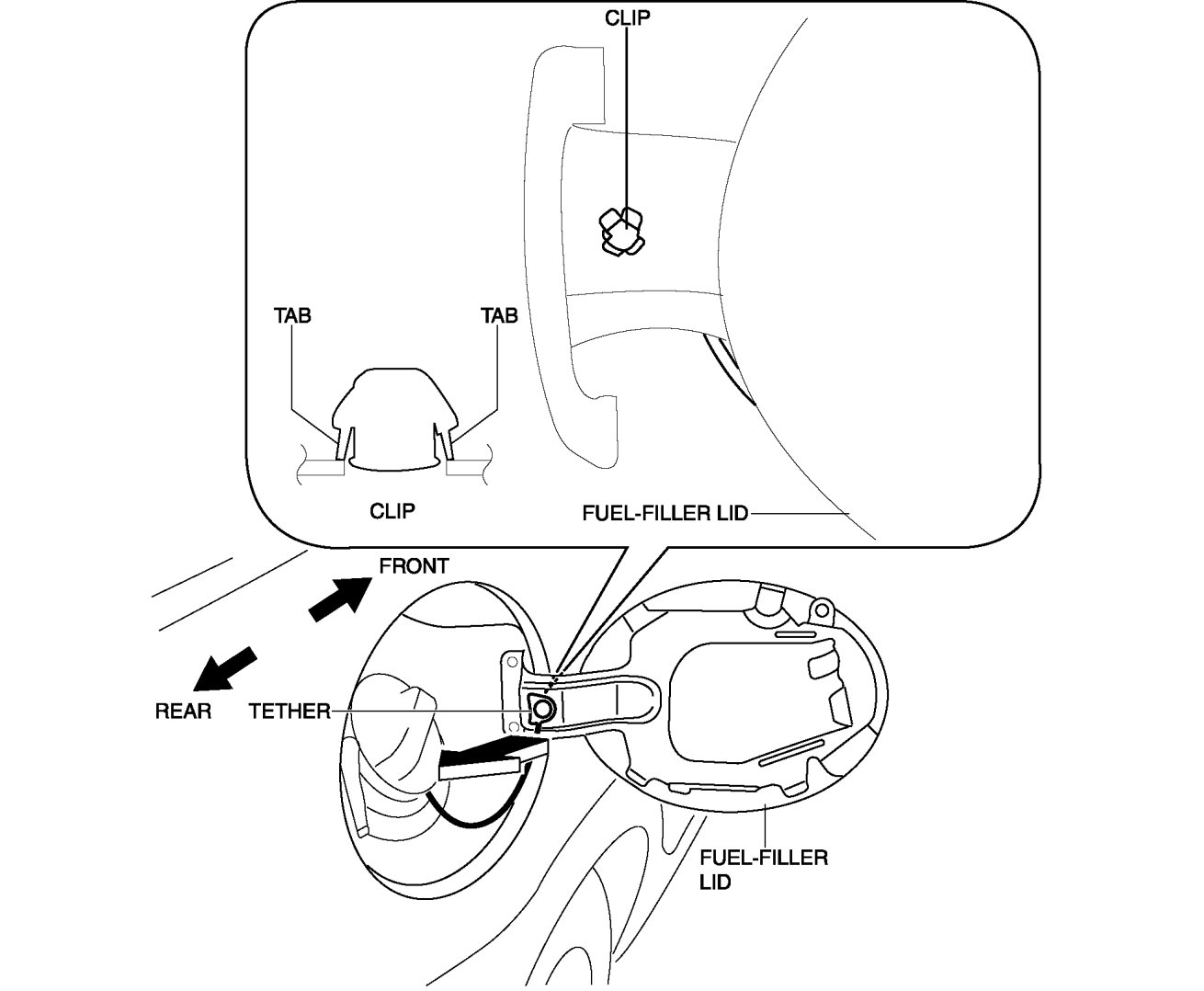 CLIP

TAB

TAB

CLIP

FUEL-FILLER LID

FRONT

REAR

TETHER

FUEL-FILLER LID