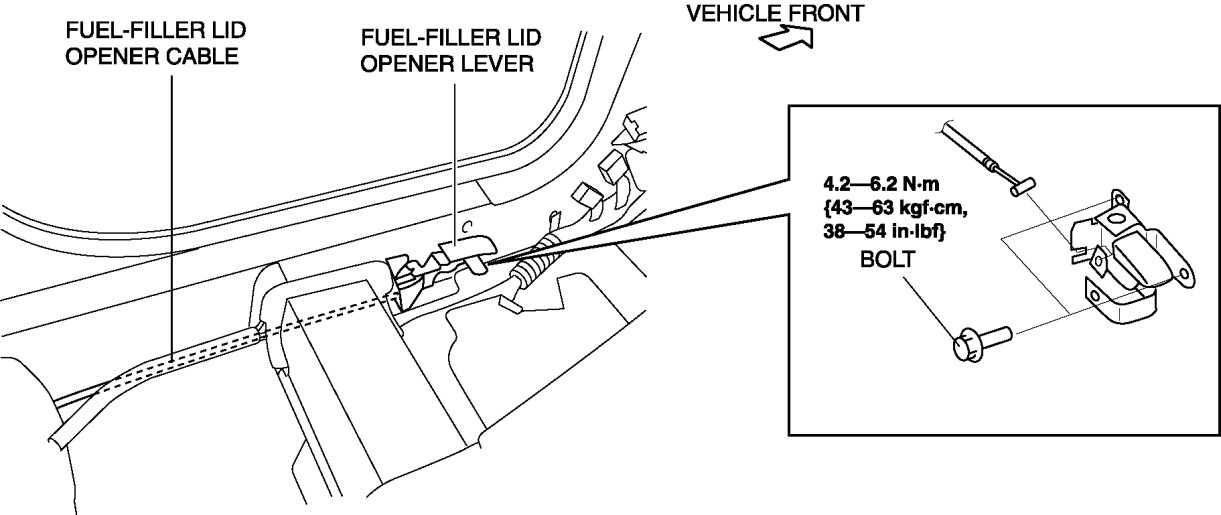 FUEL-FILLER LID OPENER CABLE

FUEL-FILLER LID OPENER LEVER

VEHICLE FRONT

4.2—6.2 N·m {43—63 kgf·cm, 38—54 in·lbf}

BOLT