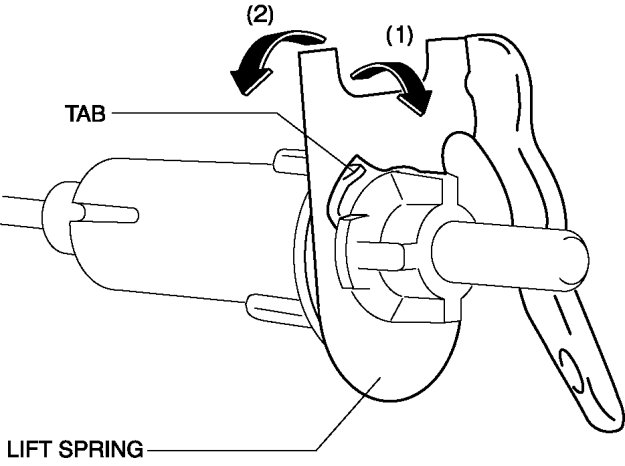 (2)
(1)
TAB
LIFT SPRING