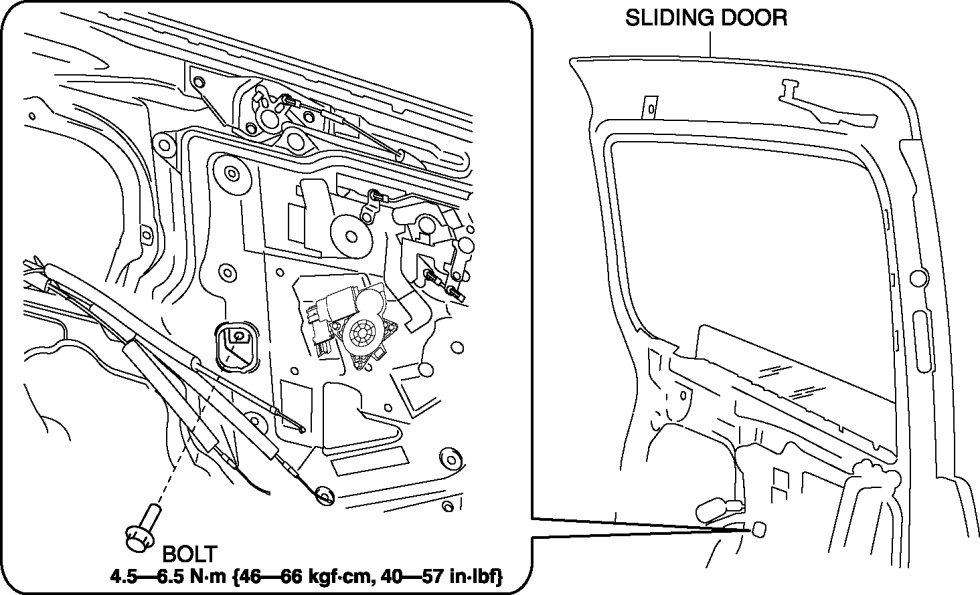 SLIDING DOOR

BOLT
4.5—6.5 N·m {46—66 kgf·cm, 40—57 in·lbf}