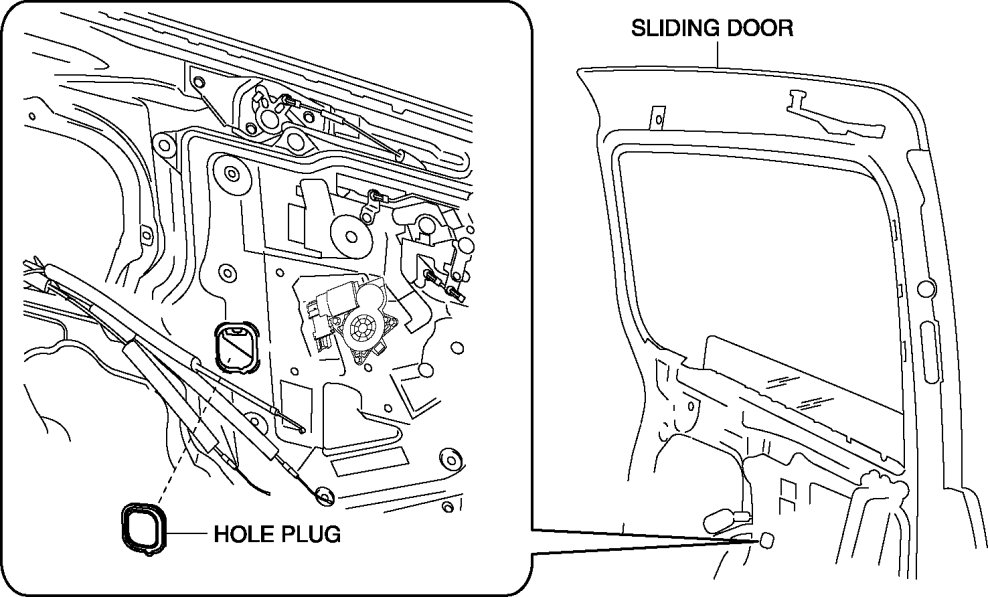 SLIDING DOOR

HOLE PLUG