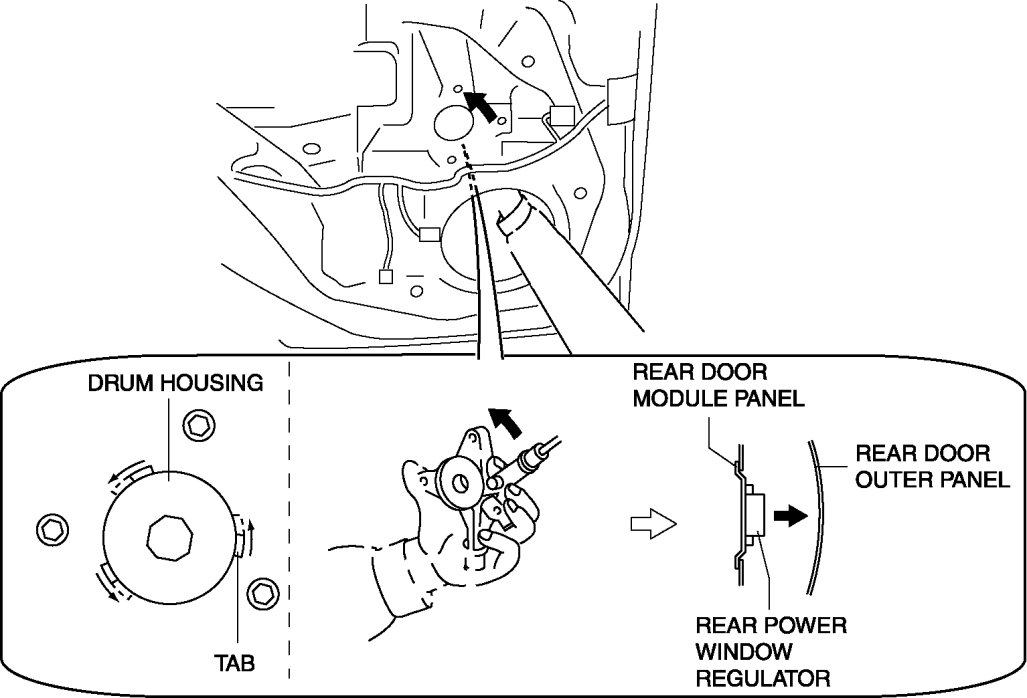 DRUM HOUSING

TAB

REAR DOOR MODULE PANEL

REAR DOOR OUTER PANEL

REAR POWER WINDOW REGULATOR