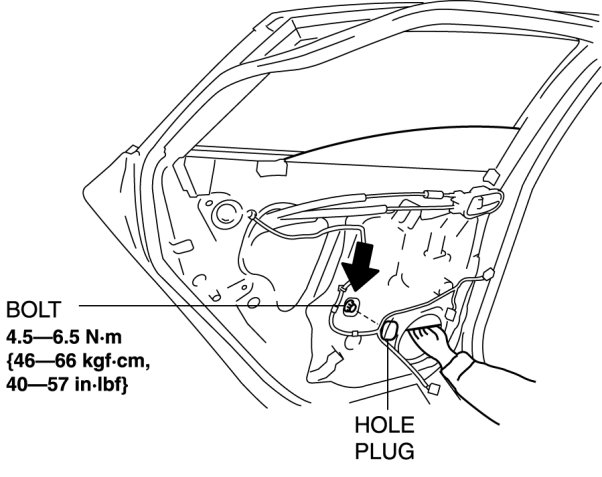 BOLT
4.5—6.5 N·m
{46—66 kgf·cm,
40—57 in·lbf}

HOLE
PLUG