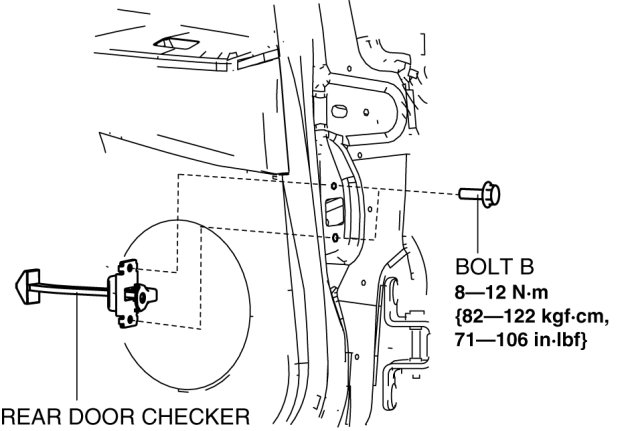 BOLT B
8—12 N·m
{82—122 kgf·cm,
71—106 in·lbf}

REAR DOOR CHECKER