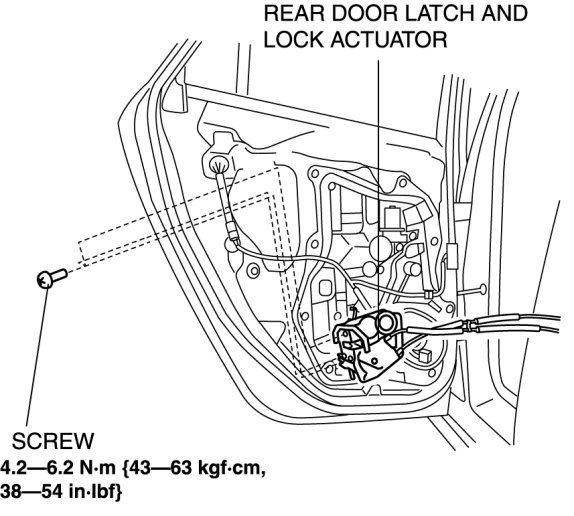 REAR DOOR LATCH AND LOCK ACTUATOR

SCREW
4.2—6.2 N·m {43—63 kgf·cm, 38—54 in·lbf}