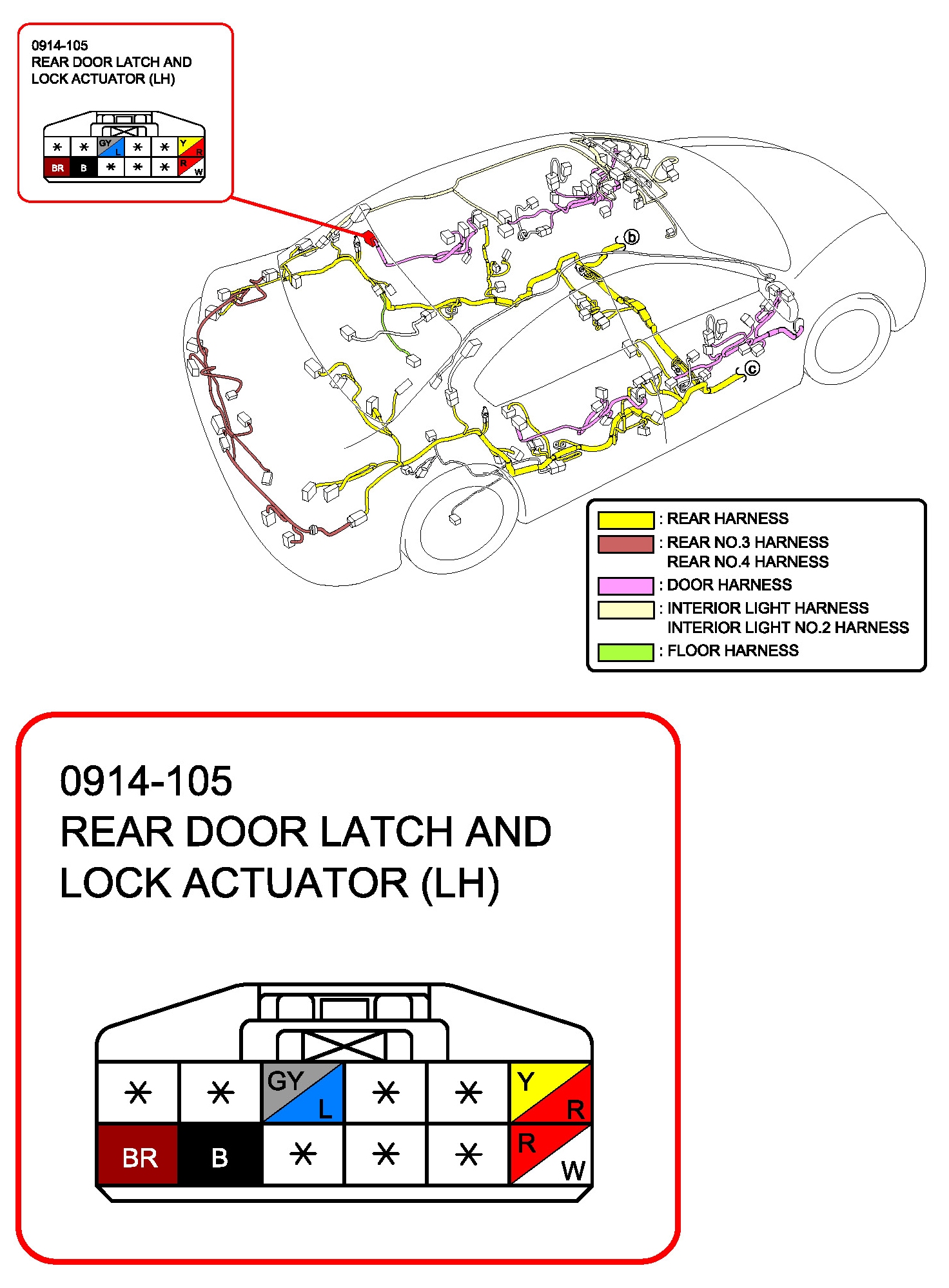 0914-105
REAR DOOR LATCH AND LOCK ACTUATOR (LH)

| * | * | GY L | * | * | Y R |
|---|---|---|---|---|---|
| BR | B | * | * | * | R W |

b

c

: REAR HARNESS
: REAR NO.3 HARNESS REAR NO.4 HARNESS
: DOOR HARNESS
: INTERIOR LIGHT HARNESS INTERIOR LIGHT NO.2 HARNESS
: FLOOR HARNESS

0914-105
REAR DOOR LATCH AND LOCK ACTUATOR (LH)

| * | * | GY L | * | * | Y R |
|---|---|---|---|---|---|
| BR | B | * | * | * | R W |