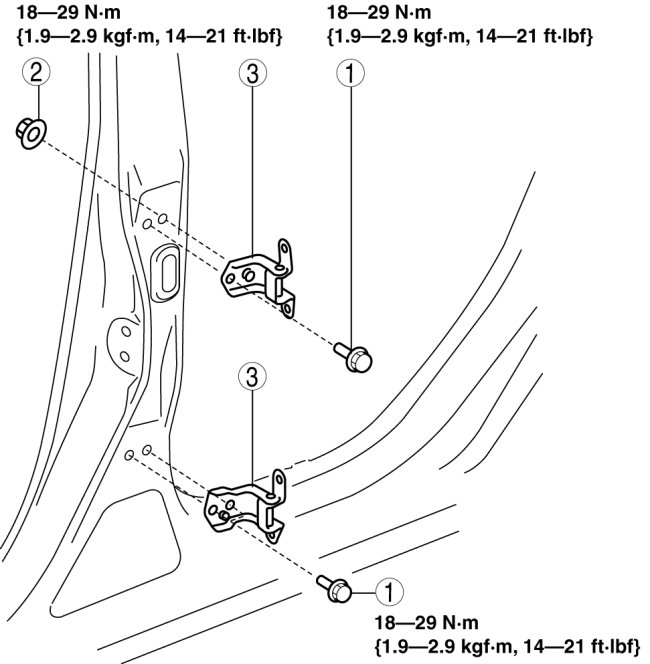 18—29 N·m
{1.9—2.9 kgf·m, 14—21 ft·lbf}

18—29 N·m
{1.9—2.9 kgf·m, 14—21 ft·lbf}

2

3

1

3

1

18—29 N·m
{1.9—2.9 kgf·m, 14—21 ft·lbf}