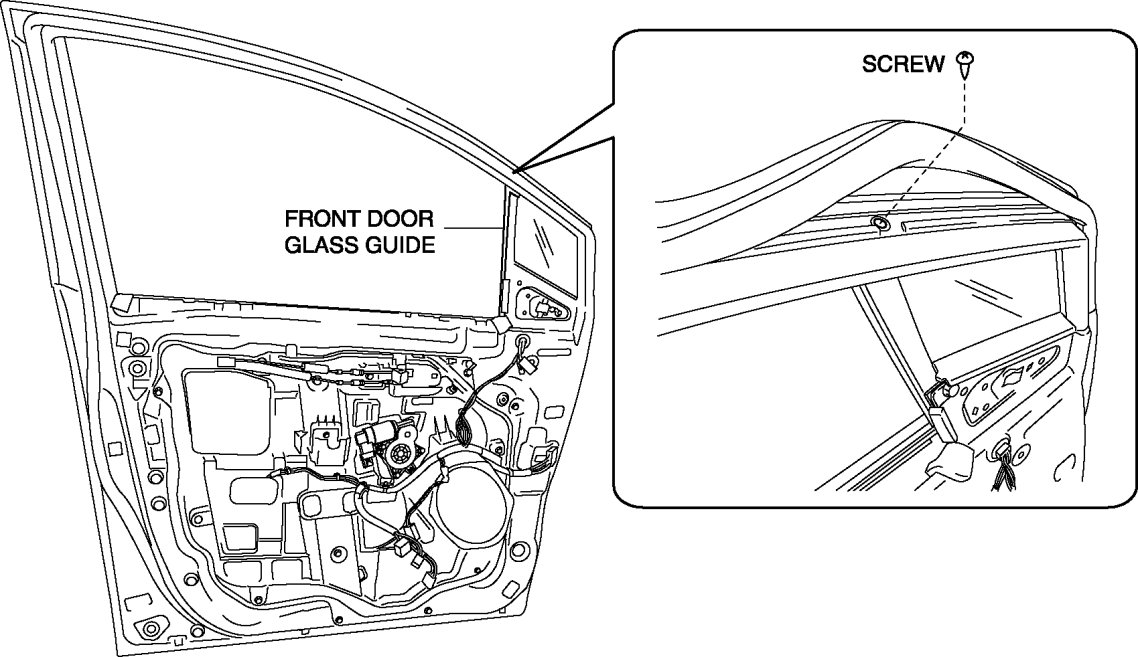 FRONT DOOR GLASS GUIDE

SCREW