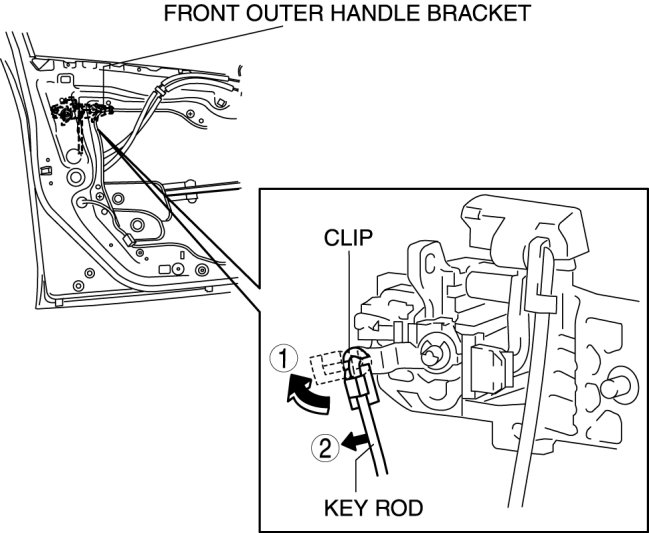 FRONT OUTER HANDLE BRACKET

CLIP

1

2

KEY ROD