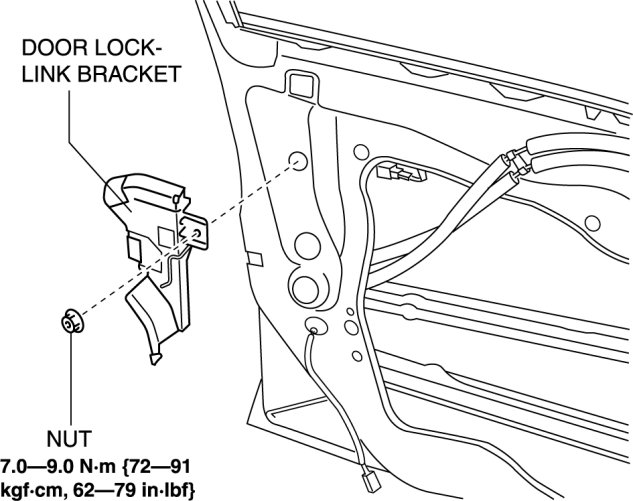 DOOR LOCK-LINK BRACKET

NUT
7.0—9.0 N·m {72—91 kgf·cm, 62—79 in·lbf}