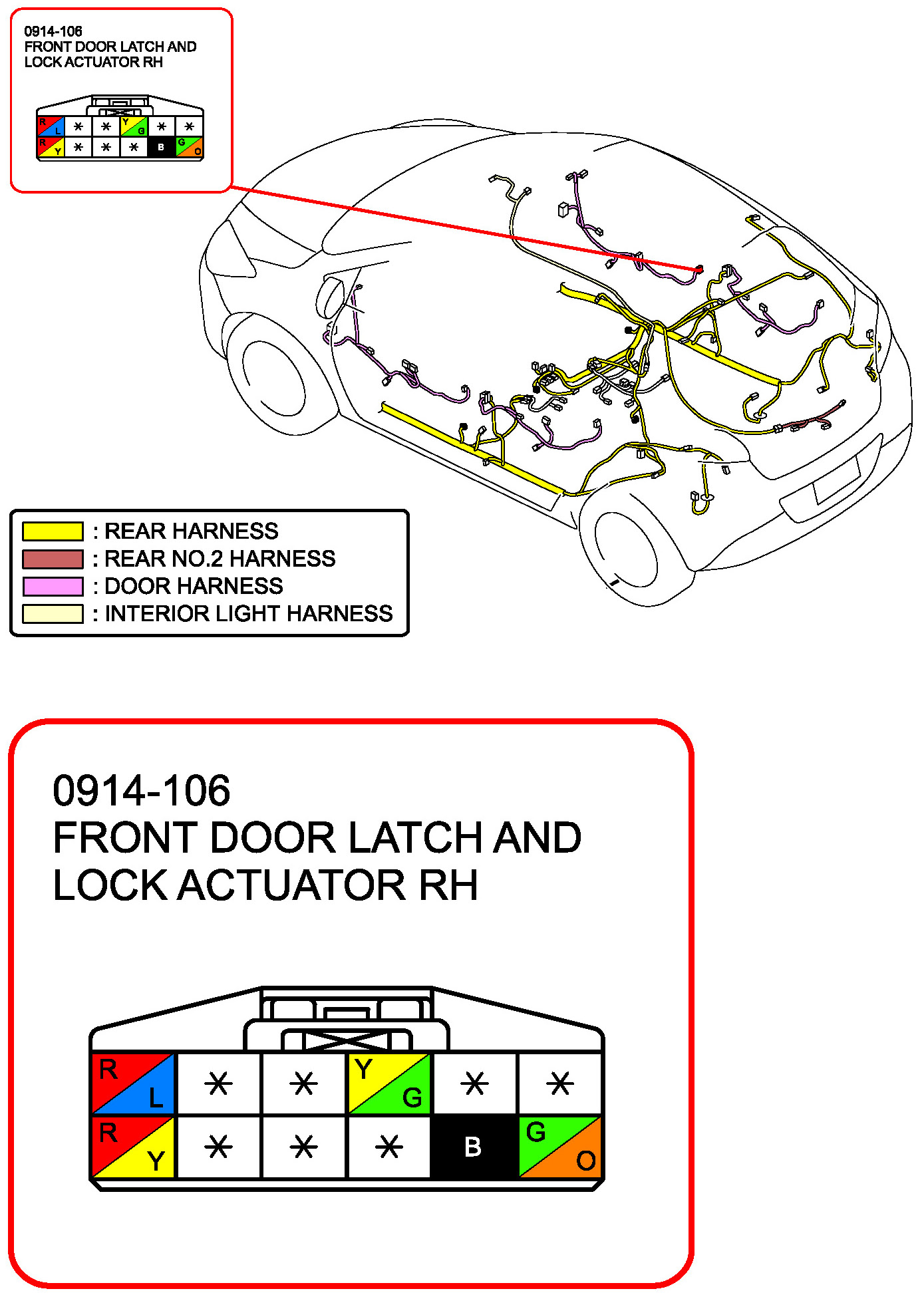 0914-106
FRONT DOOR LATCH AND LOCK ACTUATOR RH

| R L | * | * | Y G | * | * |
|---|---|---|---|---|---|
| R Y | * | * | * | B | G O |

: REAR HARNESS
: REAR NO.2 HARNESS
: DOOR HARNESS
: INTERIOR LIGHT HARNESS

0914-106
FRONT DOOR LATCH AND LOCK ACTUATOR RH

| R L | * | * | Y G | * | * |
|---|---|---|---|---|---|
| R Y | * | * | * | B | G O |