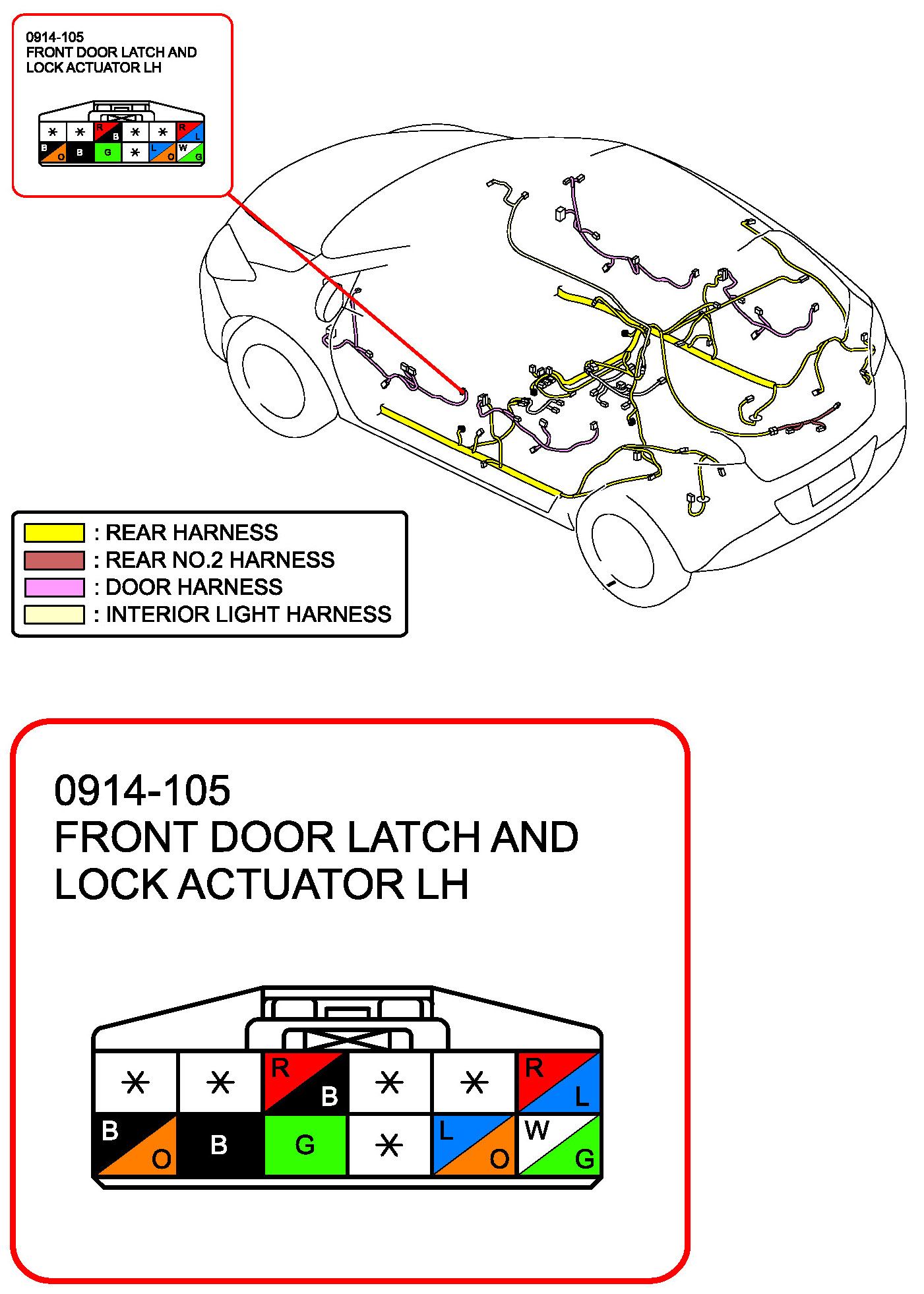 0914-105
FRONT DOOR LATCH AND LOCK ACTUATOR LH

| * | * | R B | * | * | R L |
|---|---|---|---|---|---|
| B O | B | G | * | L O | W G |

: REAR HARNESS
: REAR NO.2 HARNESS
: DOOR HARNESS
: INTERIOR LIGHT HARNESS

0914-105
FRONT DOOR LATCH AND LOCK ACTUATOR LH

| * | * | R B | * | * | R L |
|---|---|---|---|---|---|
| B O | B | G | * | L O | W G |