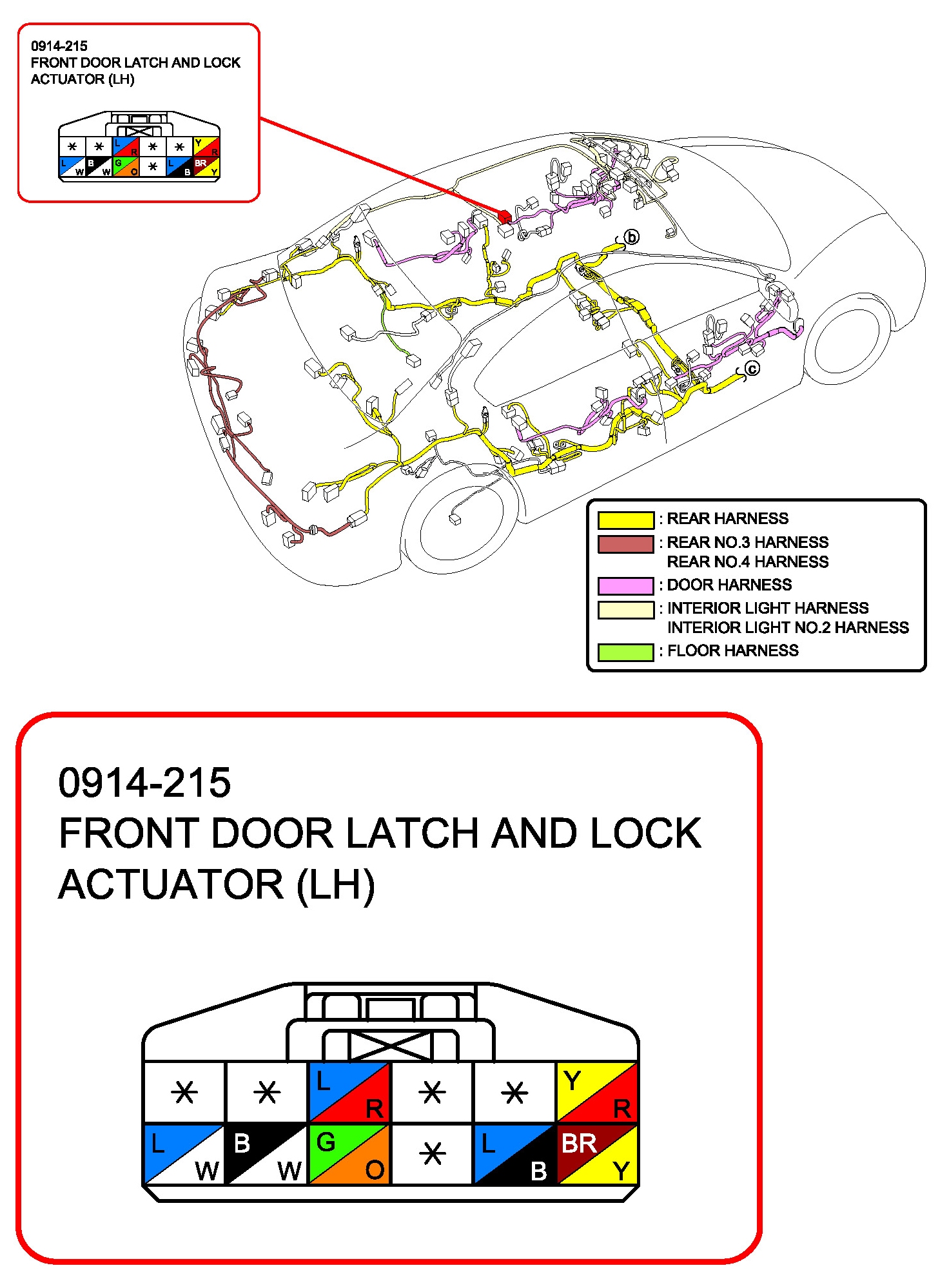 0914-215
FRONT DOOR LATCH AND LOCK ACTUATOR (LH)

| * | * | L R | * | * | Y R |
|---|---|---|---|---|---|
| L W | B W | G O | * | L B | BR Y |

b

c

: REAR HARNESS
: REAR NO.3 HARNESS
REAR NO.4 HARNESS
: DOOR HARNESS
: INTERIOR LIGHT HARNESS
INTERIOR LIGHT NO.2 HARNESS
: FLOOR HARNESS

0914-215
FRONT DOOR LATCH AND LOCK ACTUATOR (LH)

| * | * | L R | * | * | Y R |
|---|---|---|---|---|---|
| L W | B W | G O | * | L B | BR Y |