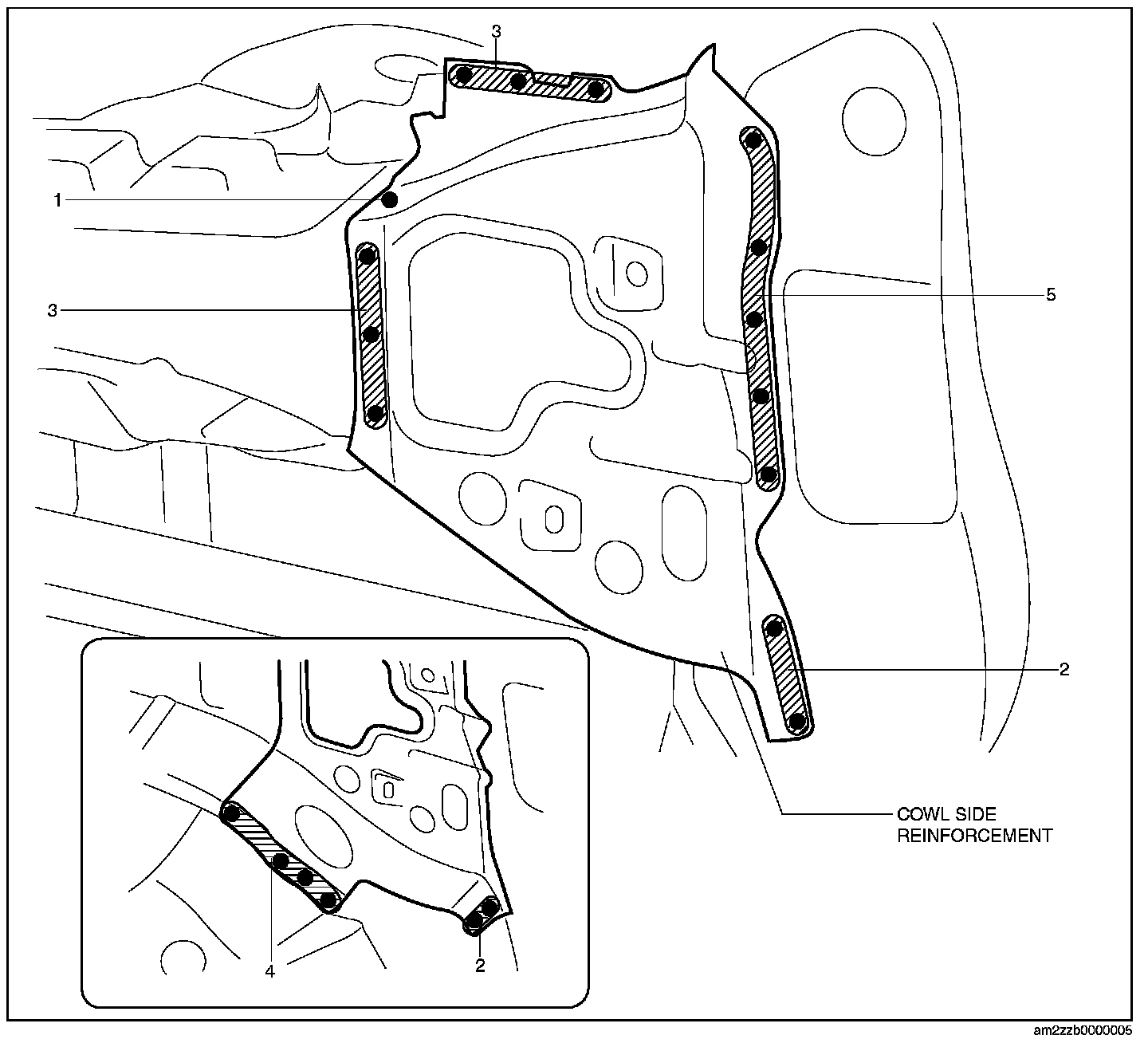 3

1

3

5

2

COWL SIDE REINFORCEMENT

4

2

am2zzb0000005