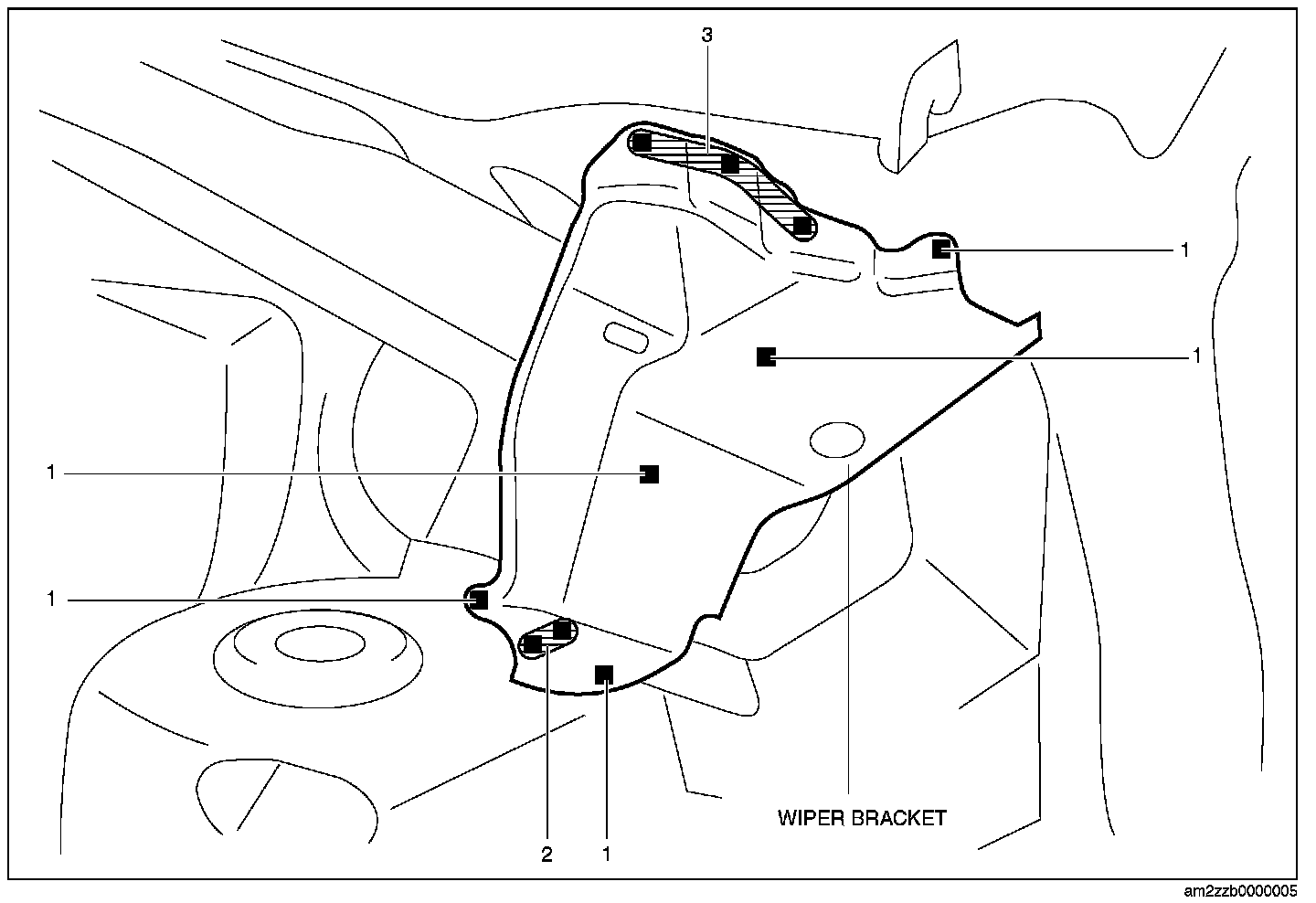 3

1

1

1

1

WIPER BRACKET

2

1

am2zzb0000005