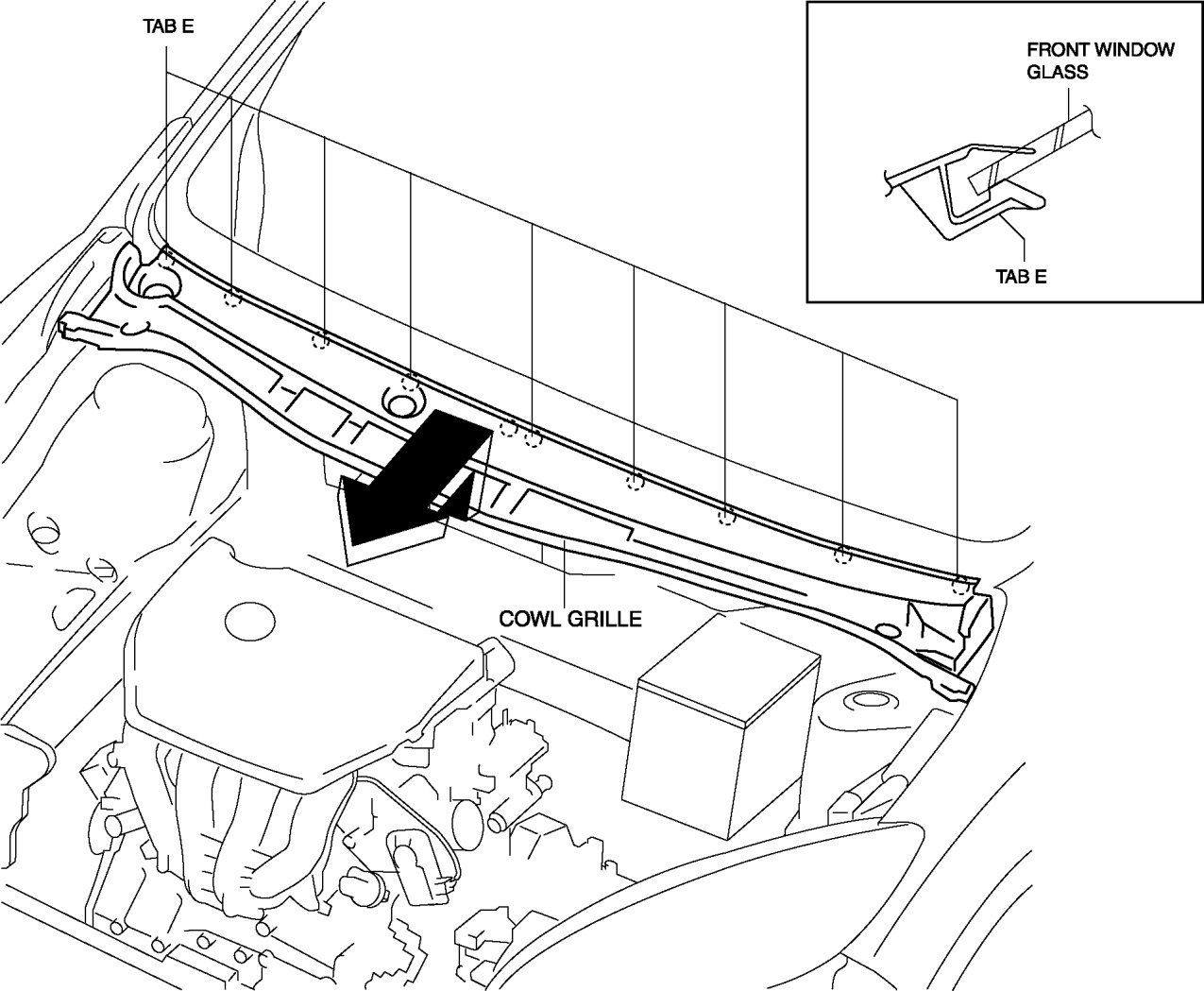 TAB E

FRONT WINDOW GLASS

TAB E

COWL GRILLE